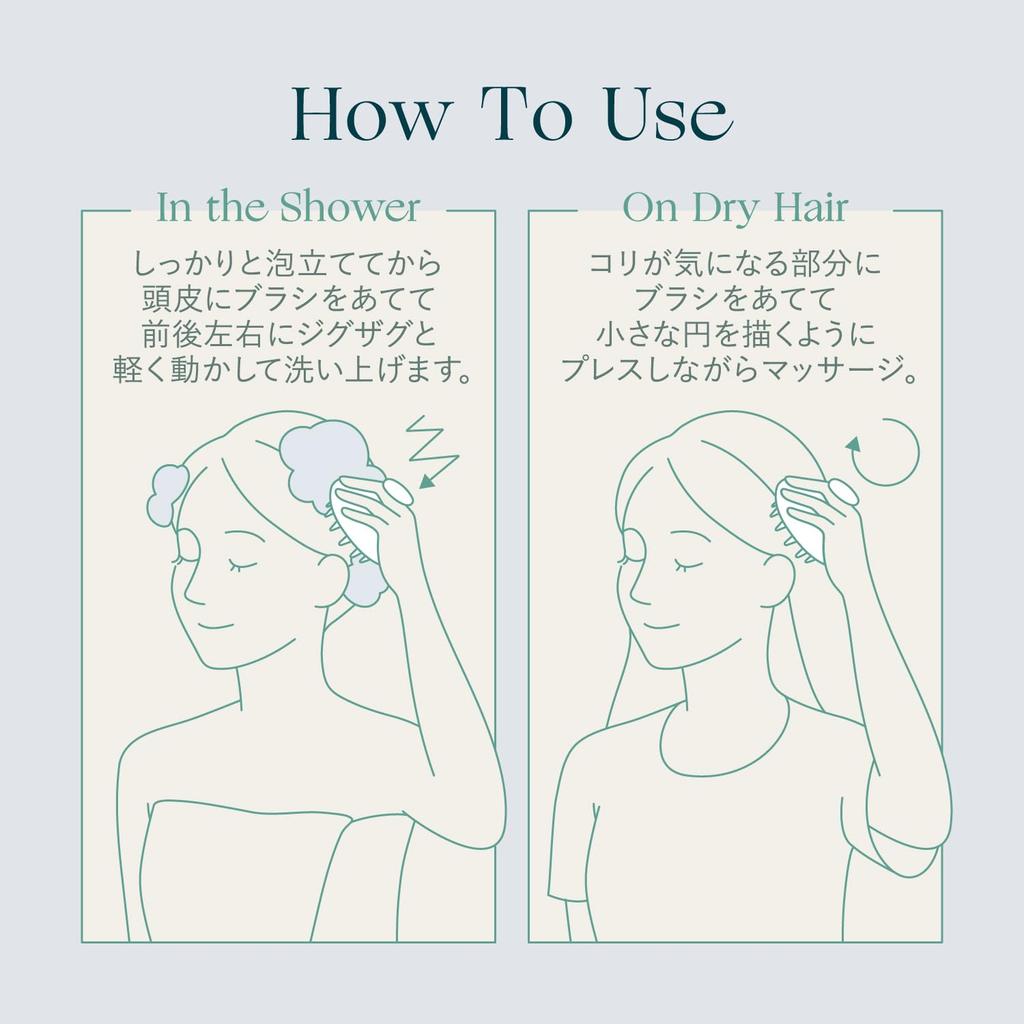 How To Use

In the Shower

しっかりと泡立ててから
頭皮にブラシをあてて
前後左右にジグザグと
軽く動かして洗い上げます。

On Dry Hair

コリが気になる部分に
ブラシをあてて
小さな円を描くように
プレスしながらマッサージ。