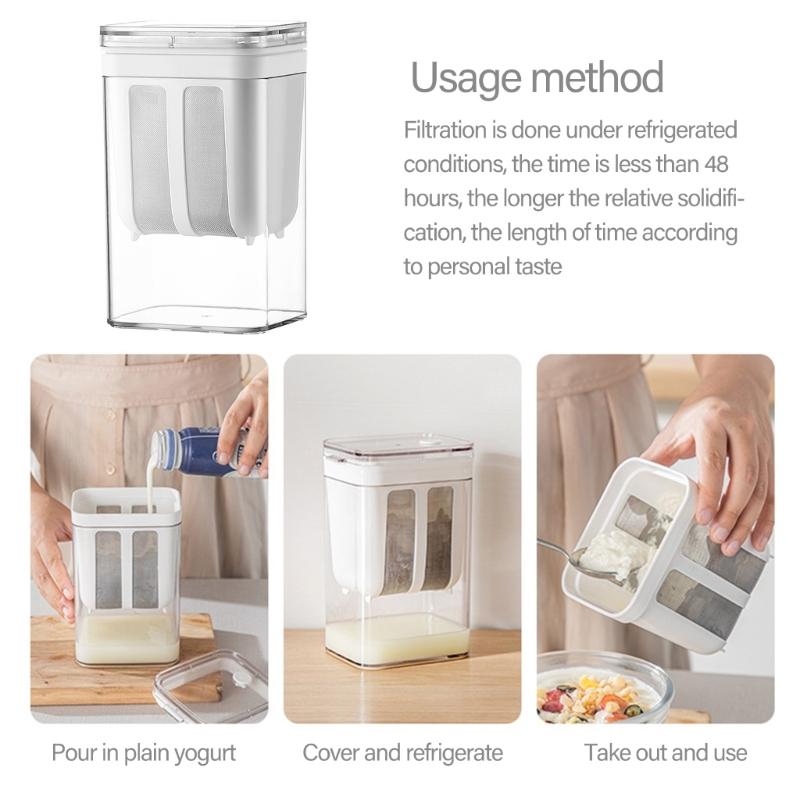 Usage method

Filtration is done under refrigerated conditions, the time is less than 48 hours, the longer the relative solidification, the length of time according to personal taste

Pour in plain yogurt

Cover and refrigerate

Take out and use