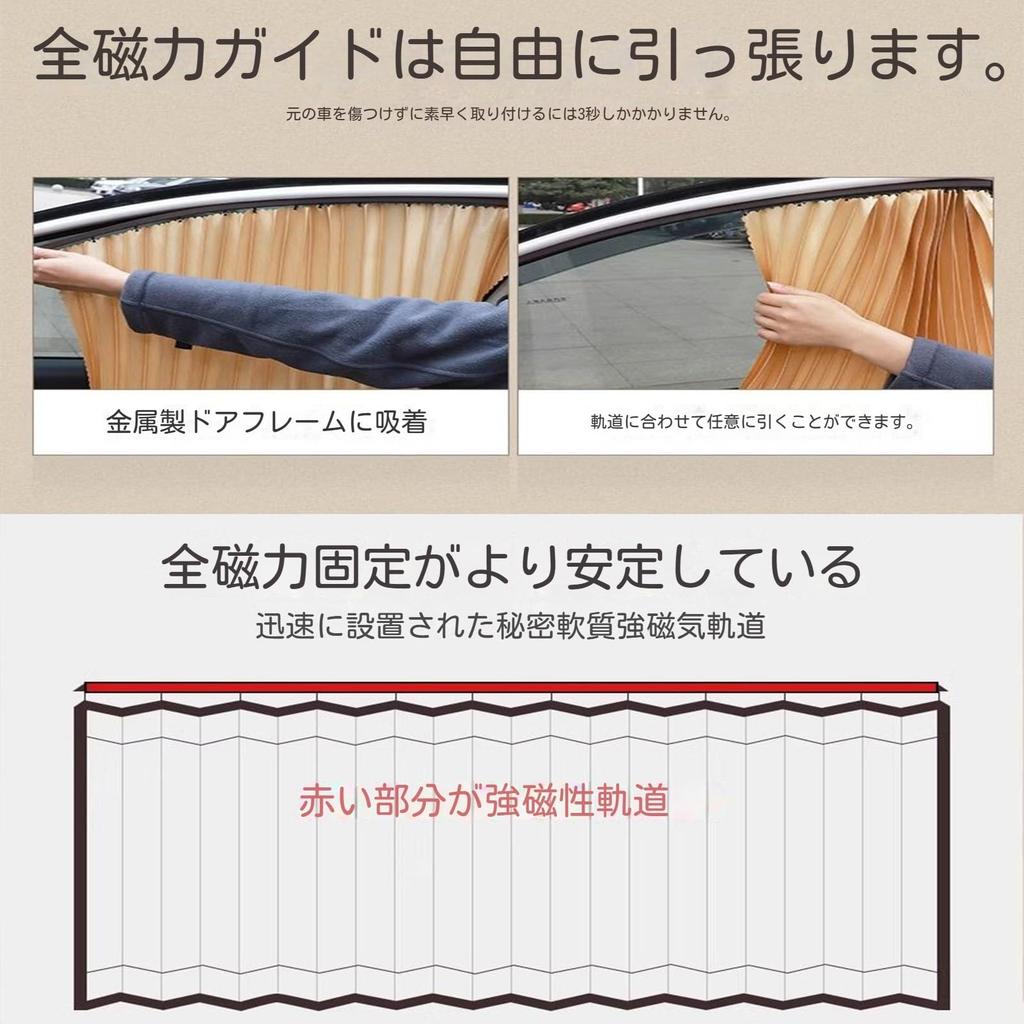 全磁力ガイドは自由に引っ張ります。

元の車を傷つけずに素早く取り付けるには3秒しかかかりません。

金属製ドアフレームに吸着

軌道に合わせて任意に引くことができます。

全磁力固定がより安定している

迅速に設置された秘密軟質強磁気軌道

赤い部分が強磁性軌道