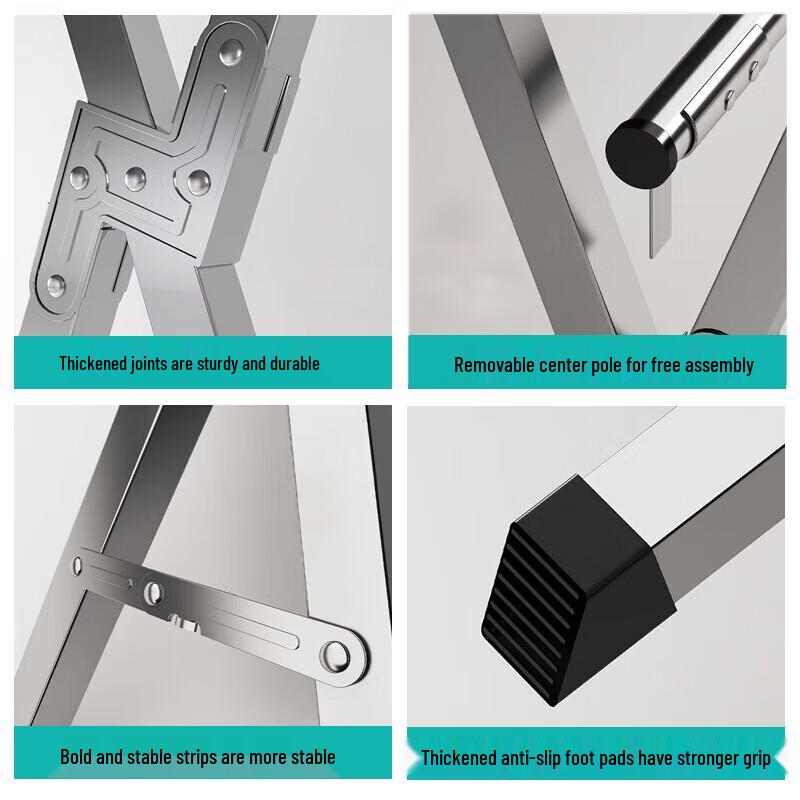 Thickened joints are sturdy and durable

Removable center pole for free assembly

Bold and stable strips are more stable

Thickened anti-slip foot pads have stronger grip