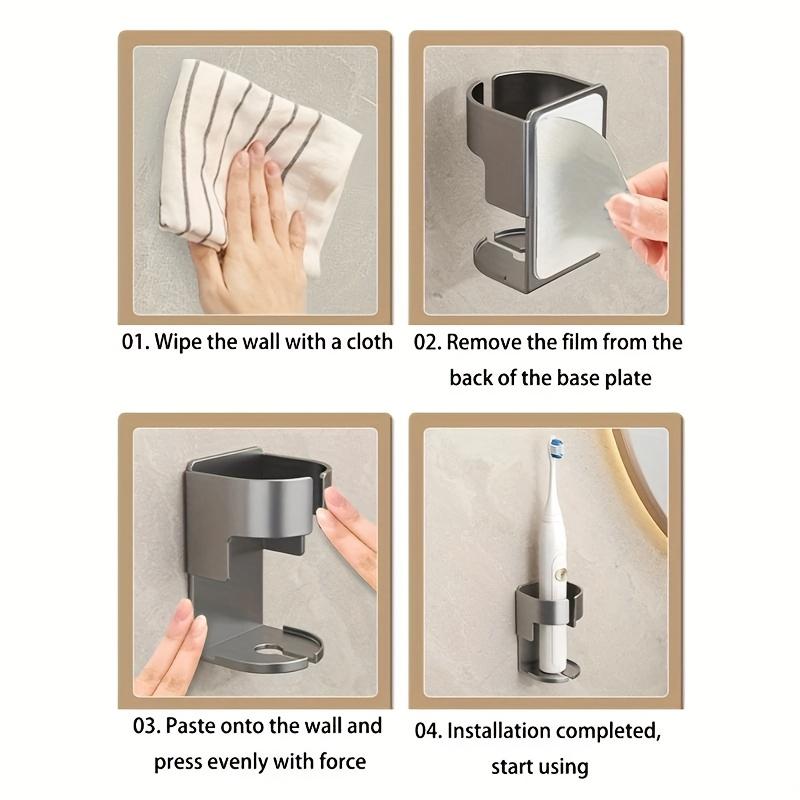 01. Wipe the wall with a cloth

02. Remove the film from the back of the base plate

03. Paste onto the wall and press evenly with force

04. Installation completed, start using