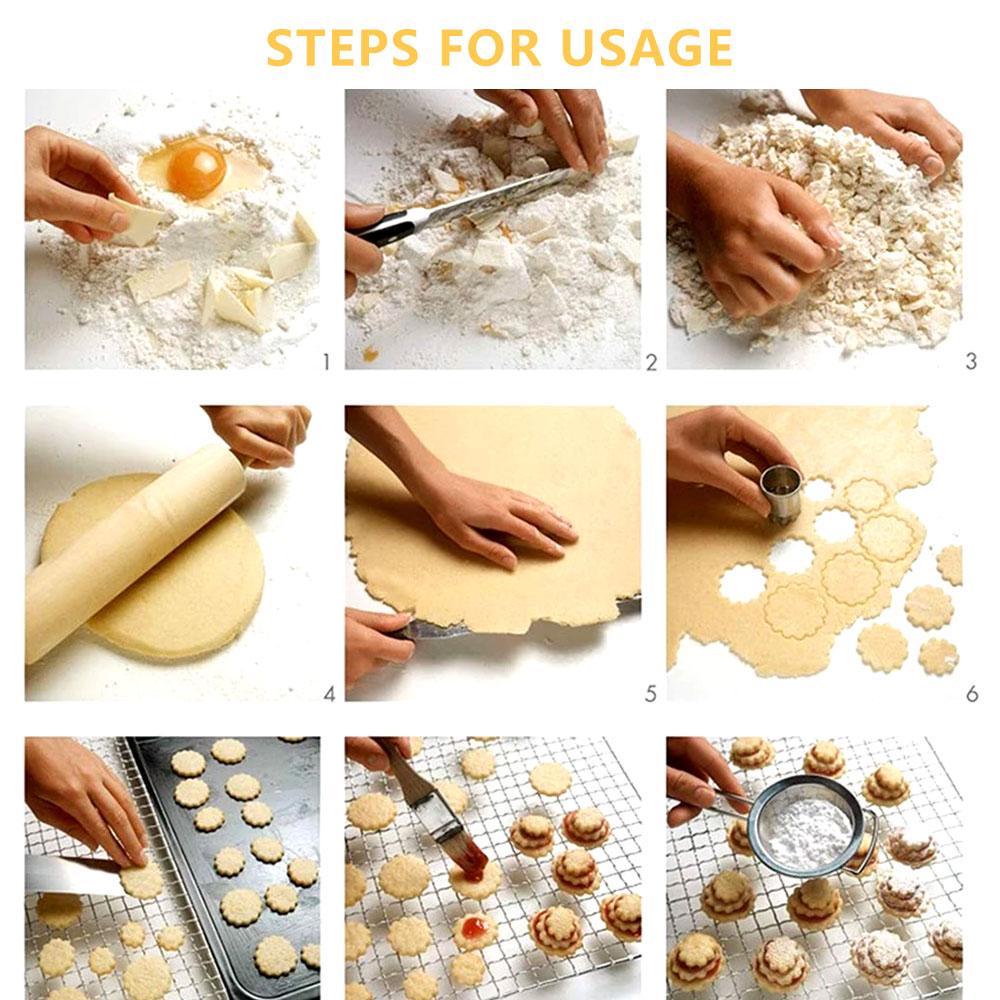 STEPS FOR USAGE

1

2

3

4

5

6