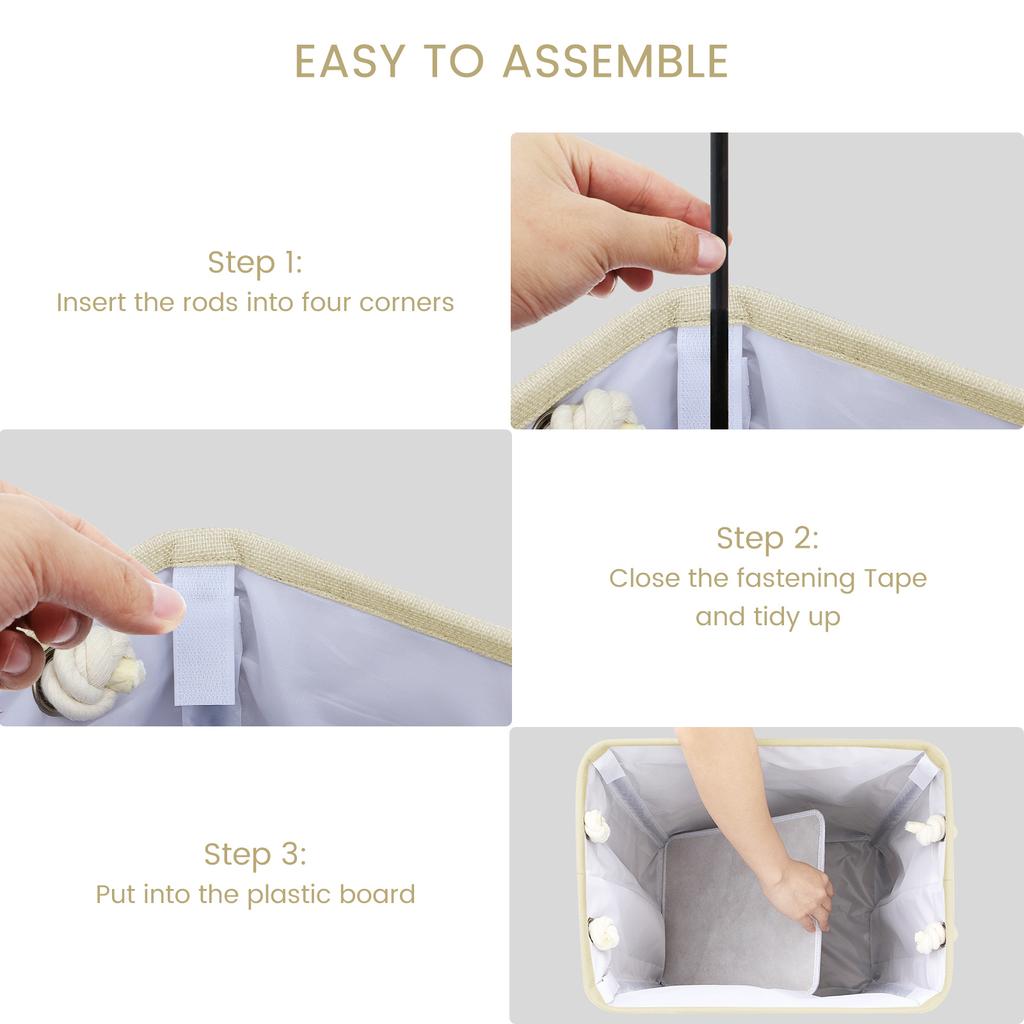 EASY TO ASSEMBLE

Step 1:
Insert the rods into four corners

Step 2:
Close the fastening Tape and tidy up

Step 3:
Put into the plastic board