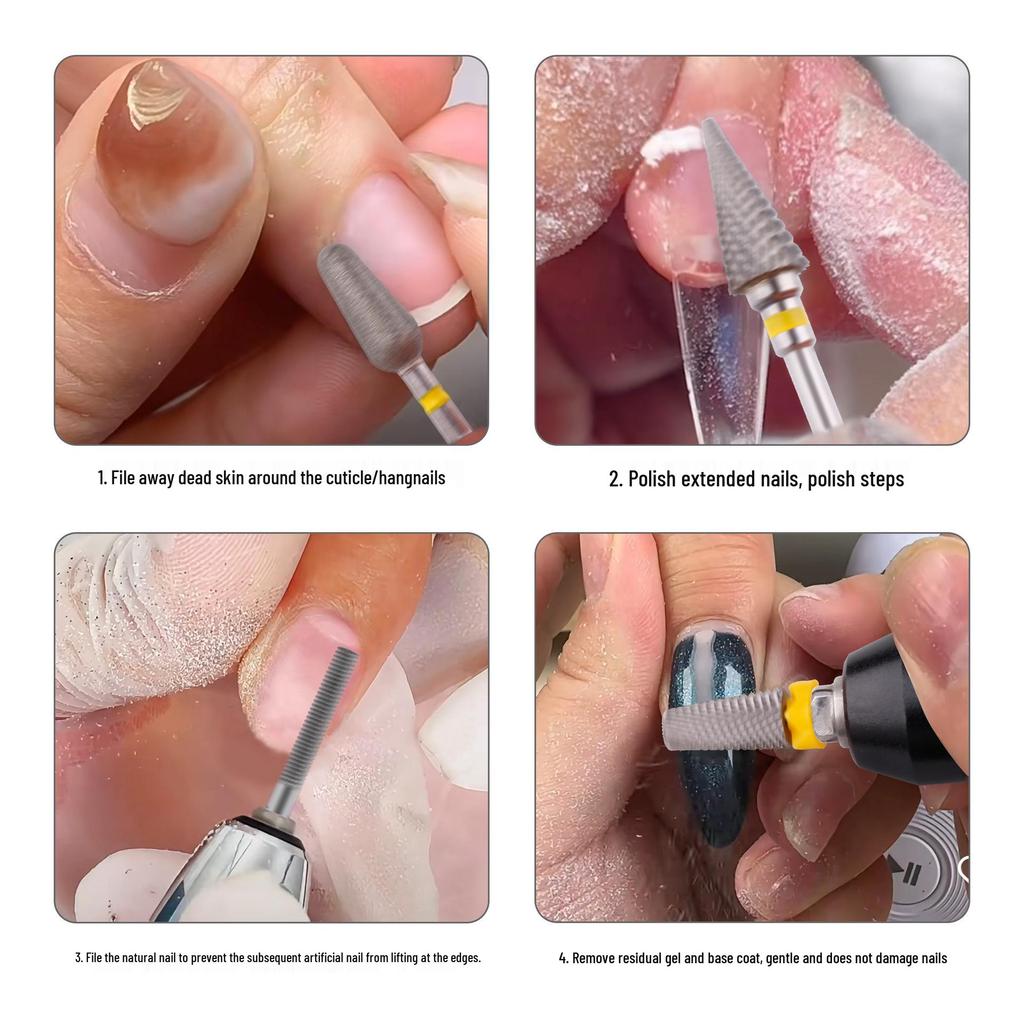 1. File away dead skin around the cuticle/hangnails

2. Polish extended nails, polish steps

3. File the natural nail to prevent the subsequent artificial nail from lifting at the edges.

4. Remove residual gel and base coat, gentle and does not damage nails