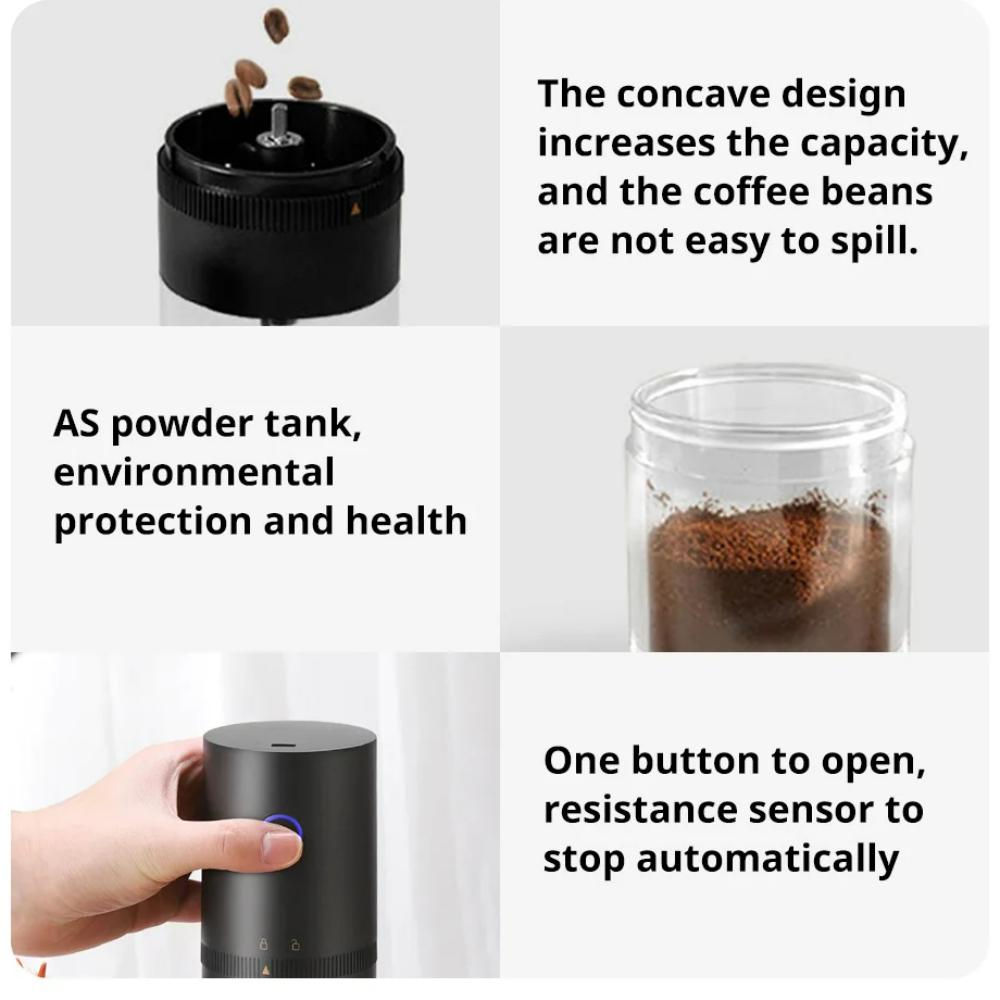 The concave design increases the capacity, and the coffee beans are not easy to spill.

AS powder tank, environmental protection and health

One button to open, resistance sensor to stop automatically