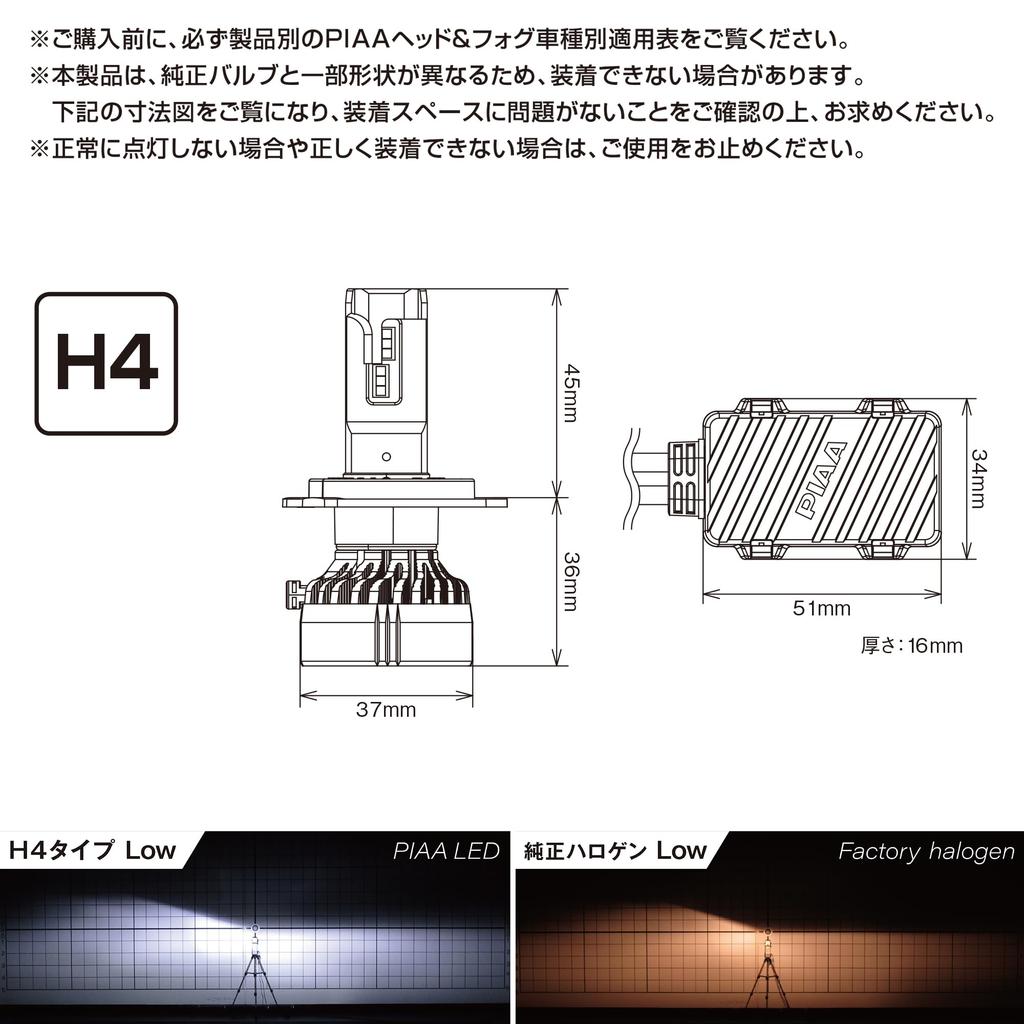 ※ご購入前に、必ず製品別のPIAAヘッド&フォグ車種別適用表をご覧ください。
※本製品は、純正バルブと一部形状が異なるため、装着できない場合があります。
下記の寸法図をご覧になり、装着スペースに問題がないことをご確認の上、お求めください。
※正常に点灯しない場合や正しく装着できない場合は、ご使用をお止めください。

H4

45mm

36mm

37mm

PIAA

34mm

51mm

厚さ：16mm

H4タイプ Low

PIAA LED

純正ハロゲン Low

Factory halogen