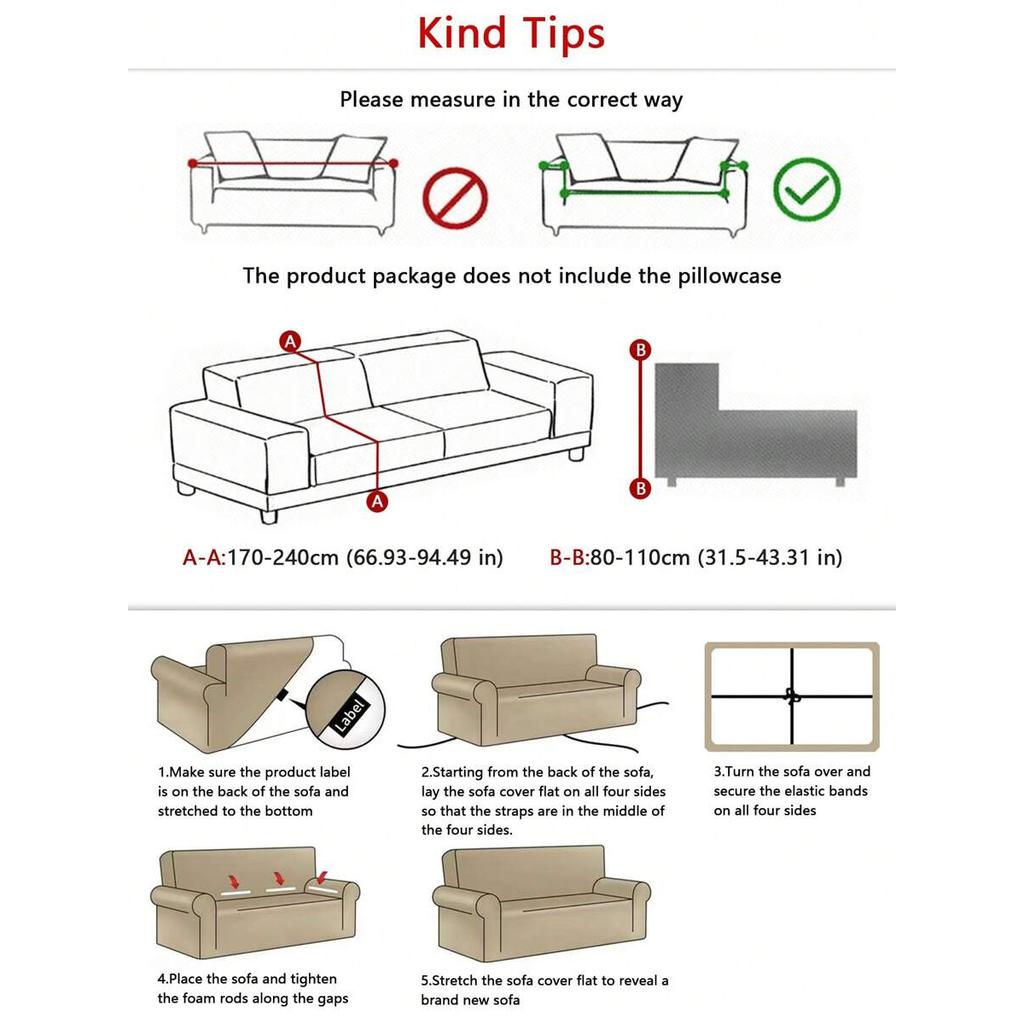 Kind Tips

Please measure in the correct way

The product package does not include the pillowcase

A

A

B

B

A-A:170-240cm (66.93-94.49 in)

B-B:80-110cm (31.5-43.31 in)

Label

1.Make sure the product label is on the back of the sofa and stretched to the bottom

2.Starting from the back of the sofa, lay the sofa cover flat on all four sides so that the straps are in the middle of the four sides.

3.Turn the sofa over and secure the elastic bands on all four sides

4.Place the sofa and tighten the foam rods along the gaps

5.Stretch the sofa cover flat to reveal a brand new sofa