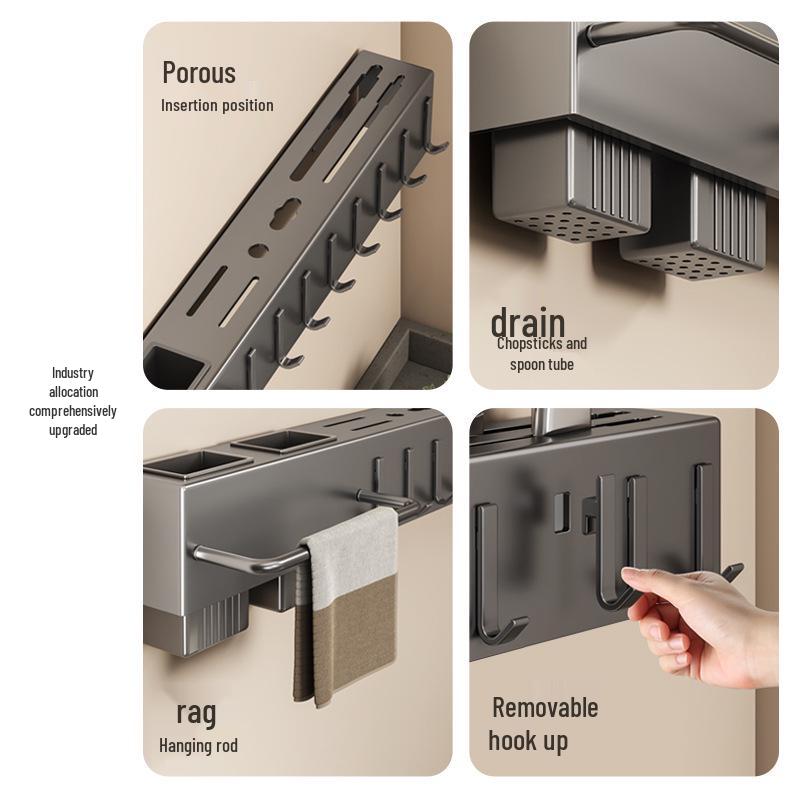 Porous
Insertion position

drain
Chopsticks and spoon tube

Industry allocation comprehensively upgraded

rag
Hanging rod

Removable hook up