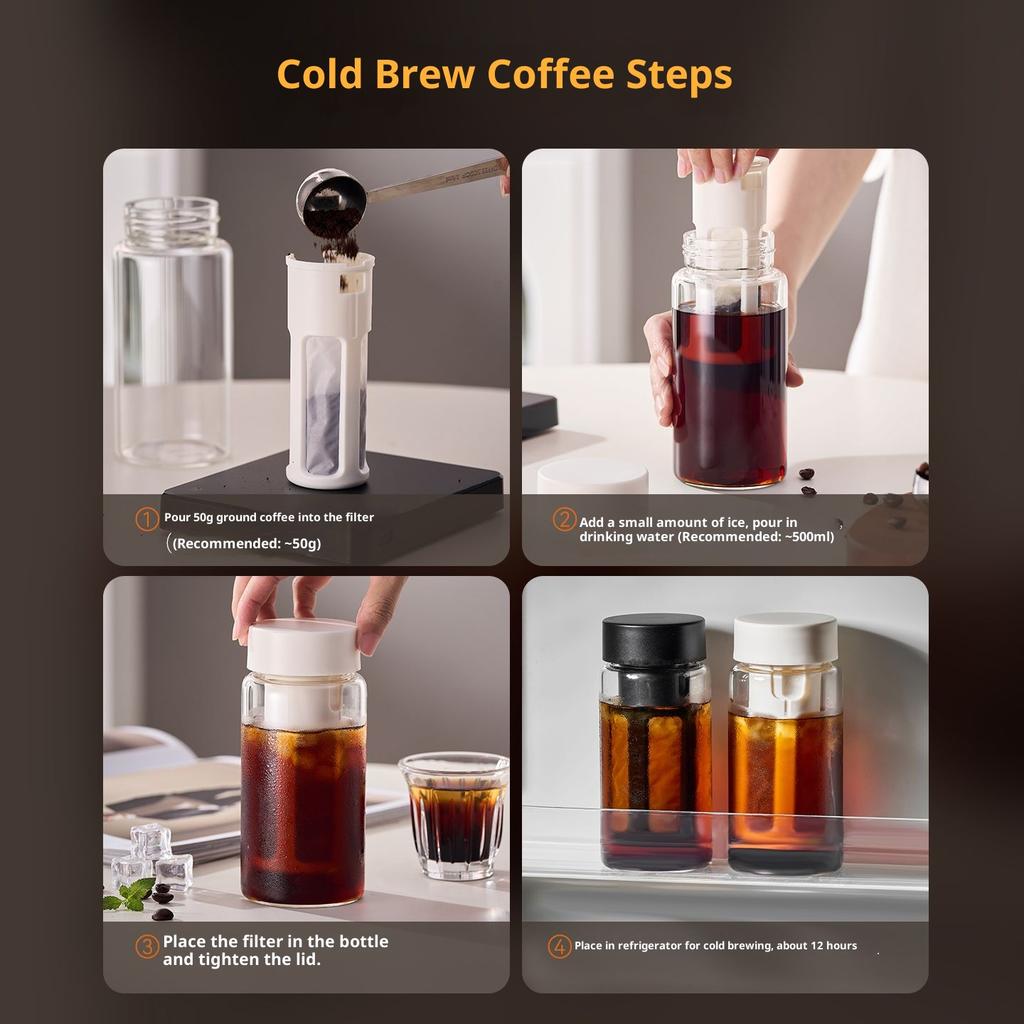 Cold Brew Coffee Steps

① Pour 50g ground coffee into the filter
（(Recommended: ~50g)

② Add a small amount of ice, pour in drinking water (Recommended: ~500ml)

③ Place the filter in the bottle and tighten the lid.

④ Place in refrigerator for cold brewing, about 12 hours