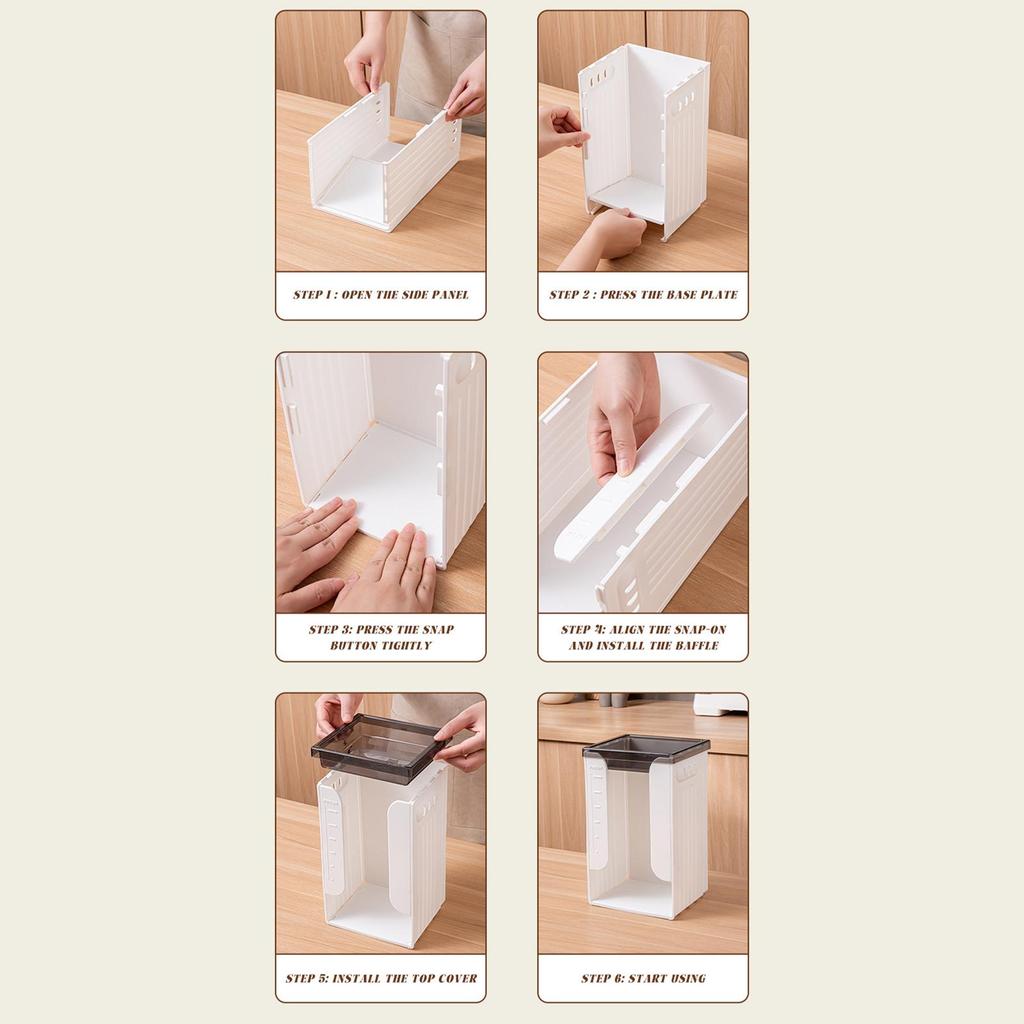 STEP 1 : OPEN THE SIDE PANEL

STEP 2 : PRESS THE BASE PLATE

STEP 3: PRESS THE SNAP BUTTON TIGHTLY

STEP 4: ALIGN THE SNAP-ON AND INSTALL THE BAFFLE

STEP 5: INSTALL THE TOP COVER

STEP 6: START USING