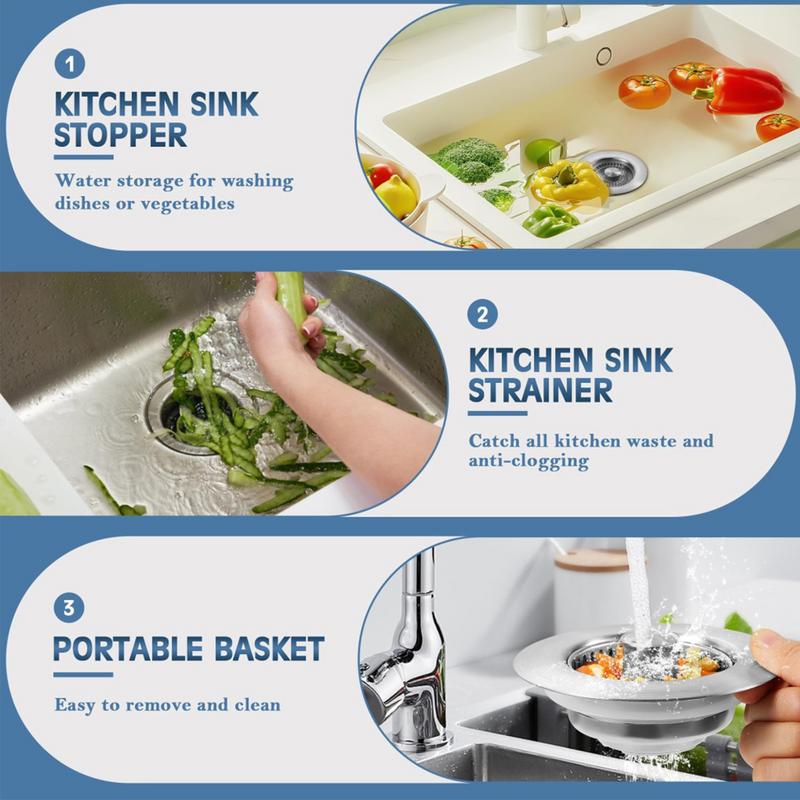 1

KITCHEN SINK STOPPER

Water storage for washing dishes or vegetables

2

KITCHEN SINK STRAINER

Catch all kitchen waste and anti-clogging

3

PORTABLE BASKET

Easy to remove and clean