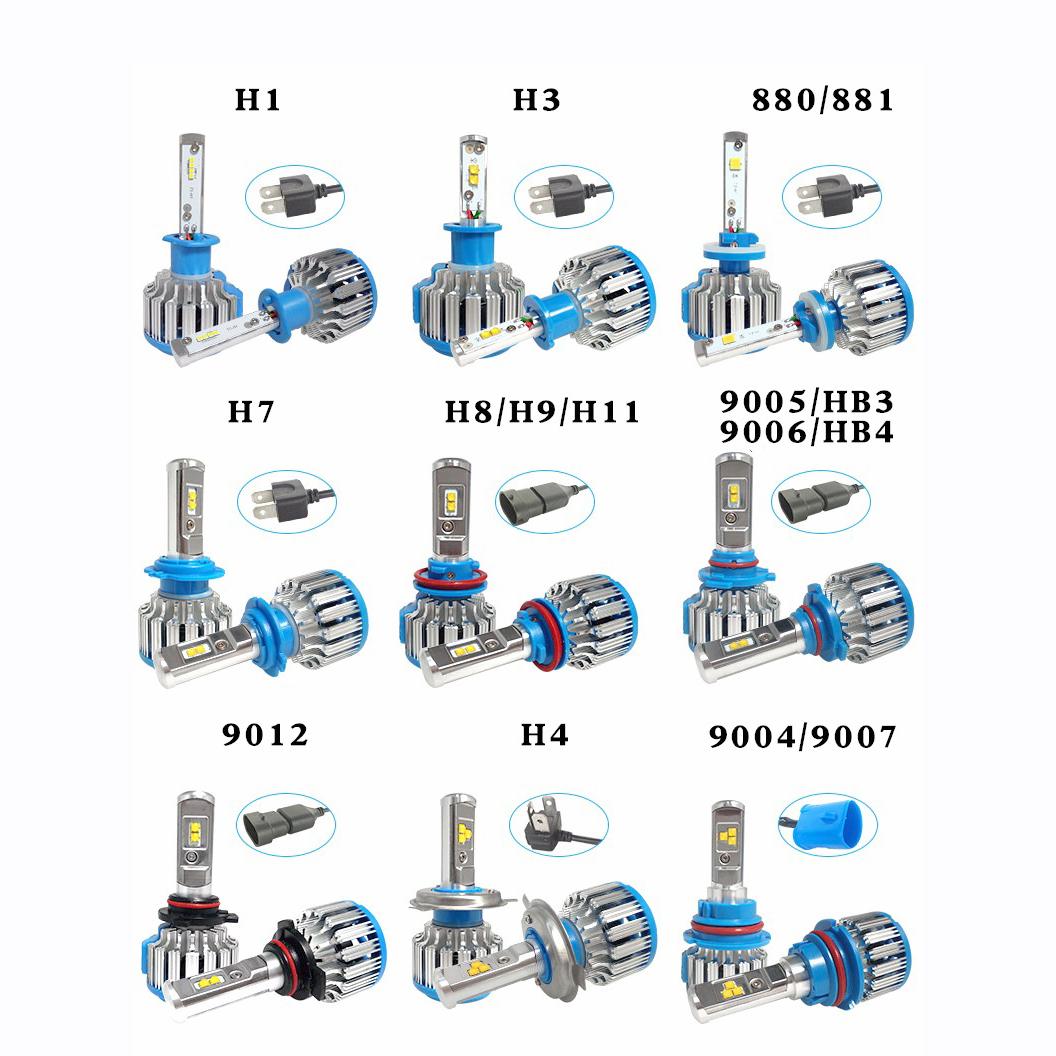 H1

H3

880/881

H7

H8/H9/H11

9005/HB3
9006/HB4

9012

H4

9004/9007