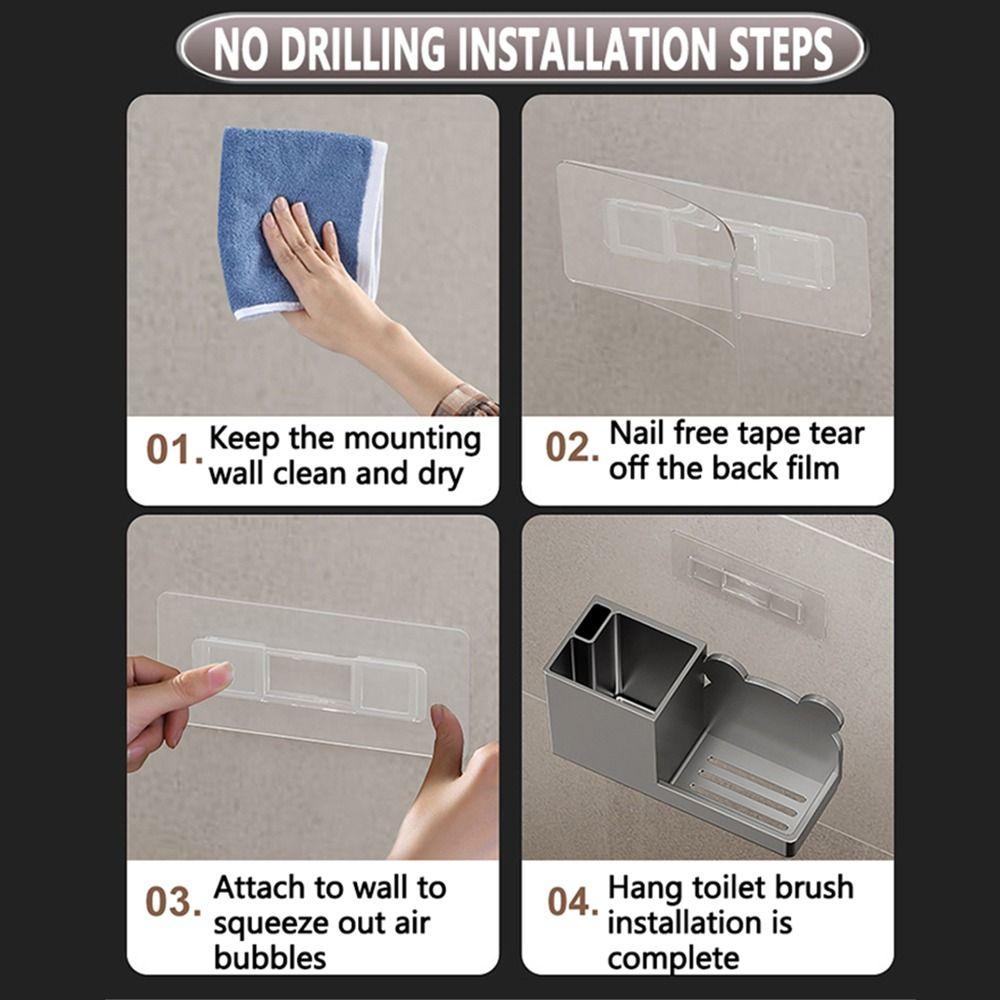 NO DRILLING INSTALLATION STEPS

01. Keep the mounting wall clean and dry

02. Nail free tape tear off the back film

03. Attach to wall to squeeze out air bubbles

04. Hang toilet brush installation is complete