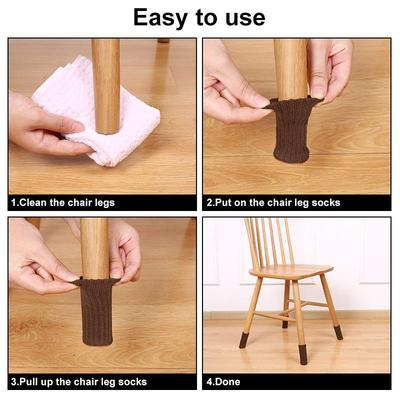 Easy to use

1.Clean the chair legs

2.Put on the chair leg socks

3.Pull up the chair leg socks

4.Done