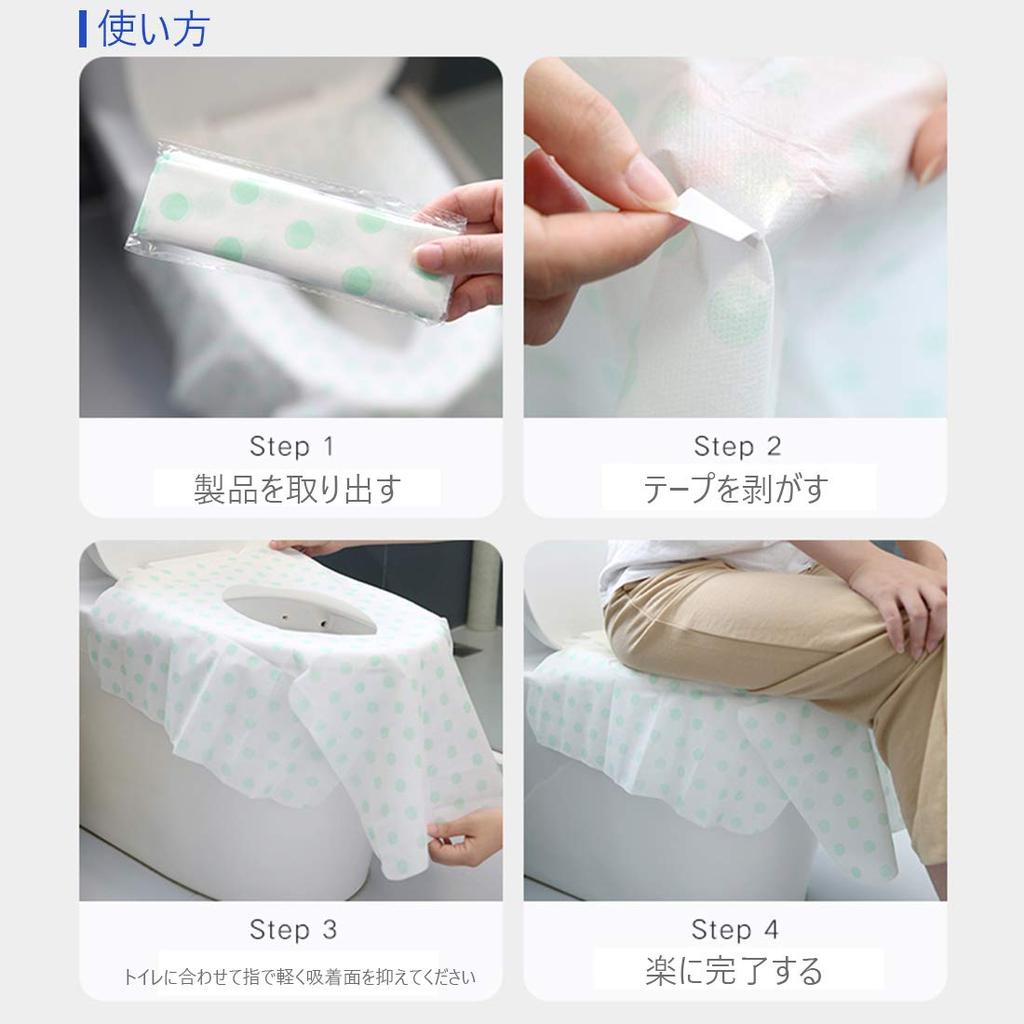 使い方

Step 1
製品を取り出す

Step 2
テープを剥がす

Step 3
トイレに合わせて指で軽く吸着面を抑えてください

Step 4
楽に完了する