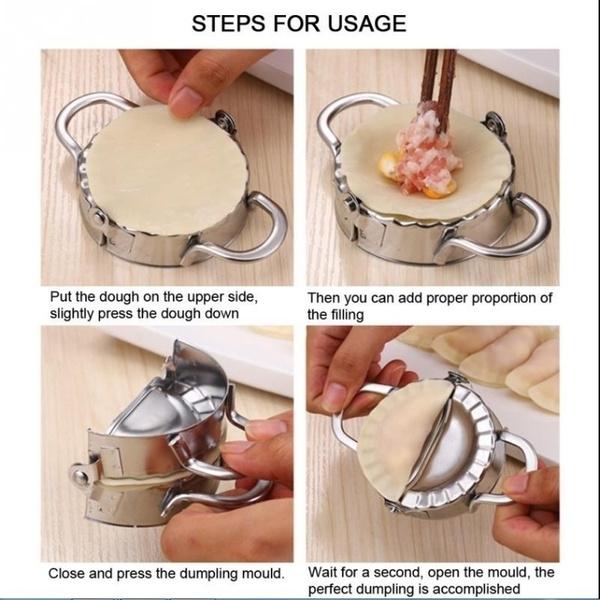 STEPS FOR USAGE

Put the dough on the upper side, slightly press the dough down

Then you can add proper proportion of the filling

Close and press the dumpling mould.

Wait for a second, open the mould, the perfect dumpling is accomplished