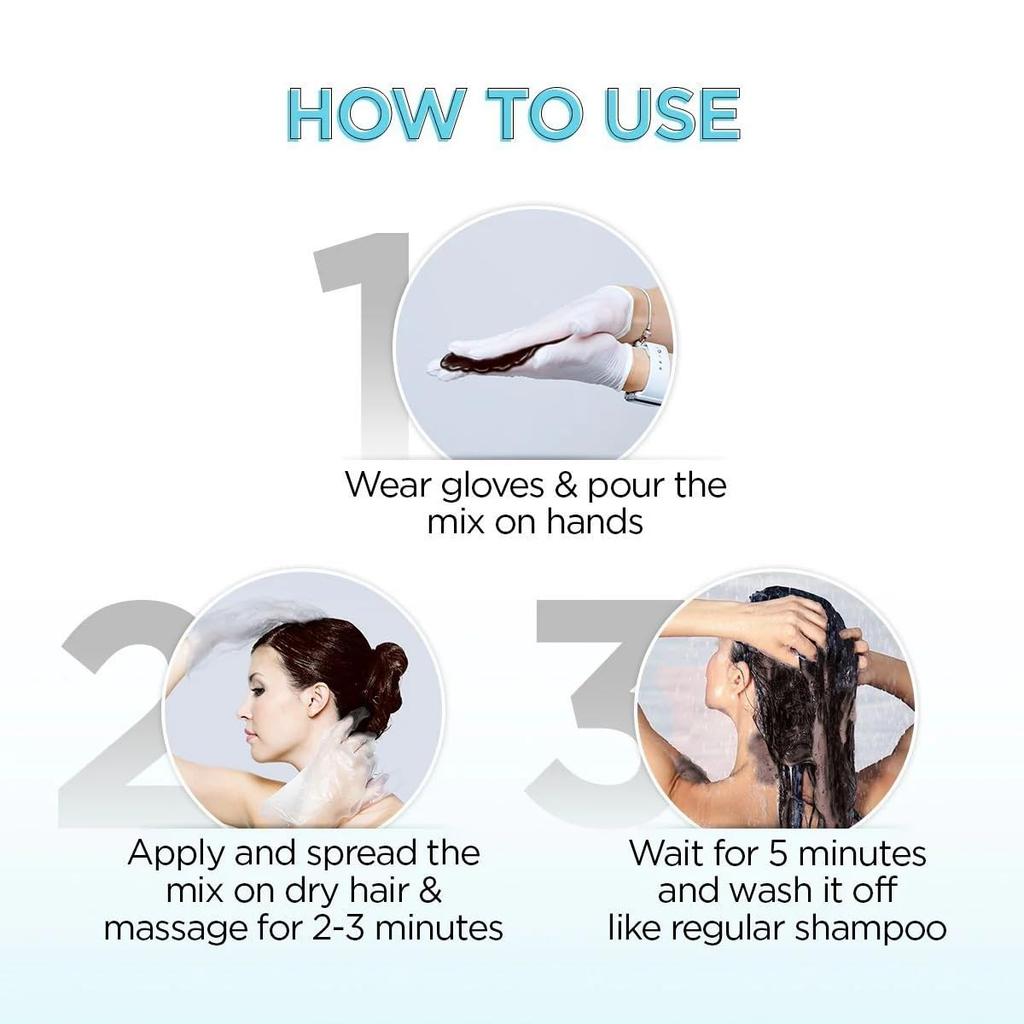 HOW TO USE

1

Wear gloves & pour the mix on hands

2

Apply and spread the mix on dry hair & massage for 2-3 minutes

3

Wait for 5 minutes and wash it off like regular shampoo