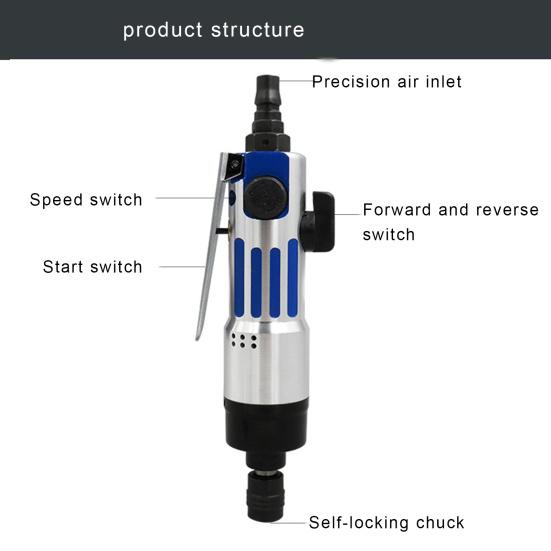 product structure

Precision air inlet

Speed switch

Forward and reverse switch

Start switch

Self-locking chuck