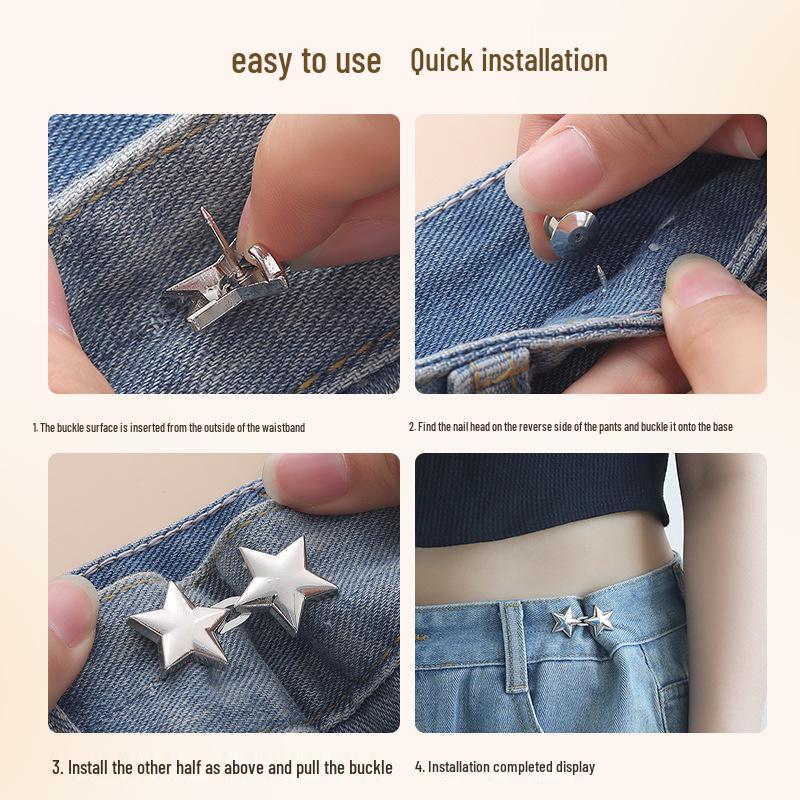 easy to use Quick installation

1. The buckle surface is inserted from the outside of the waistband

2. Find the nail head on the reverse side of the pants and buckle it onto the base

3. Install the other half as above and pull the buckle

4. Installation completed display