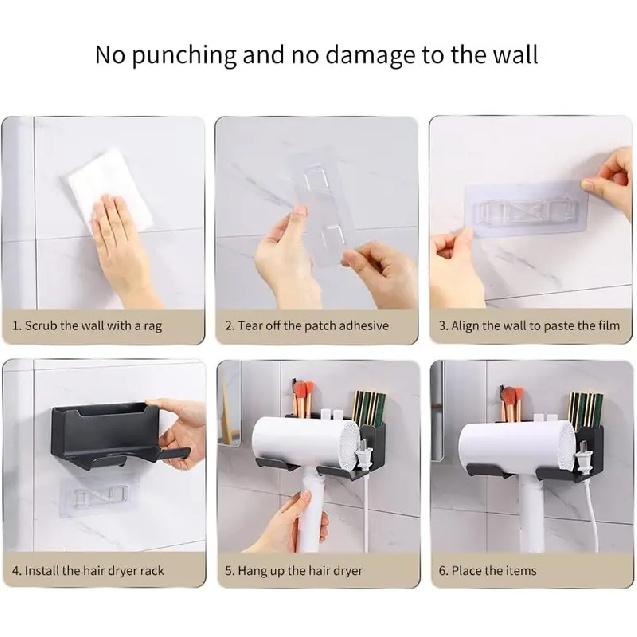 No punching and no damage to the wall

1. Scrub the wall with a rag

2. Tear off the patch adhesive

3. Align the wall to paste the film

4. Install the hair dryer rack

5. Hang up the hair dryer

6. Place the items