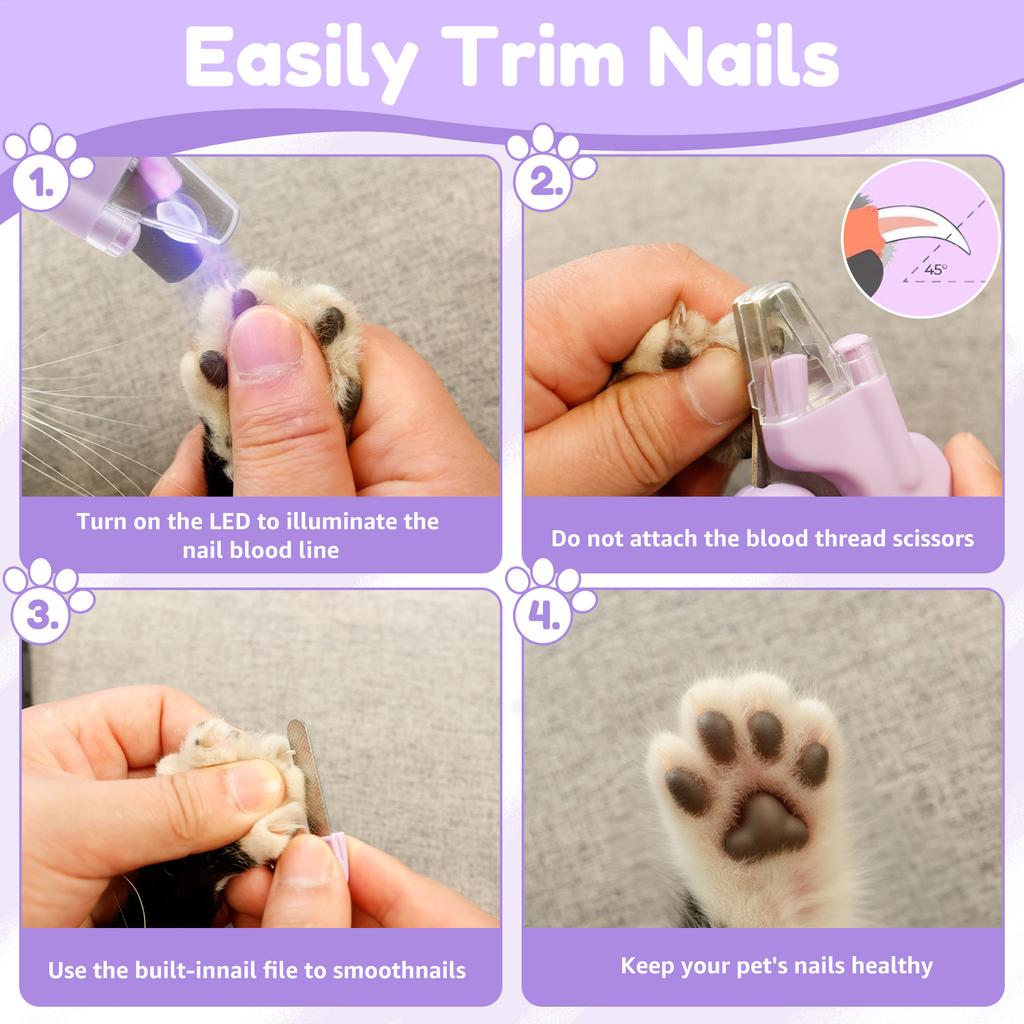 Easily Trim Nails

1.

Turn on the LED to illuminate the nail blood line

2.

45°

Do not attach the blood thread scissors

3.

Use the built-innail file to smoothnails

4.

Keep your pet's nails healthy