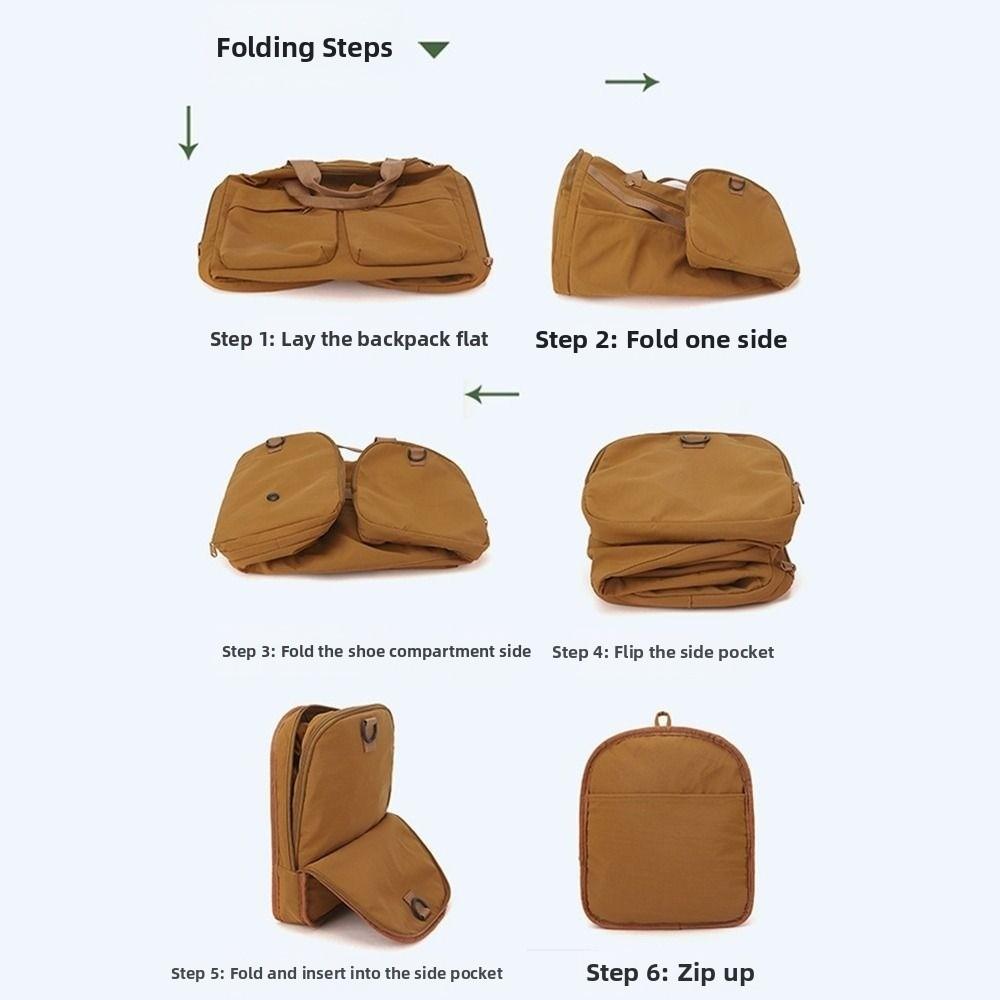 Folding Steps

Step 1: Lay the backpack flat

Step 2: Fold one side

Step 3: Fold the shoe compartment side

Step 4: Flip the side pocket

Step 5: Fold and insert into the side pocket

Step 6: Zip up