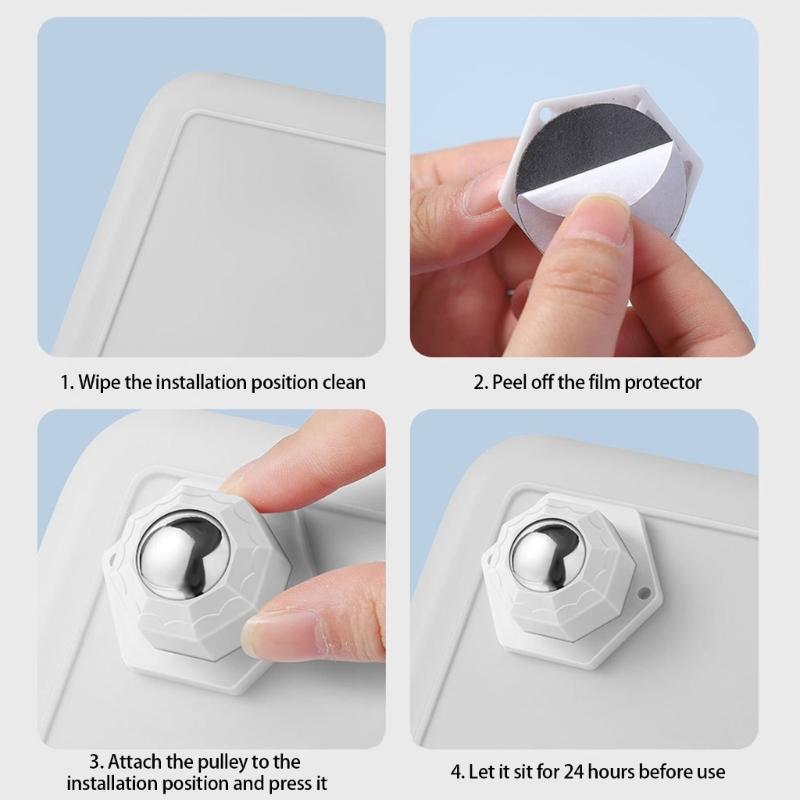 1. Wipe the installation position clean

2. Peel off the film protector

3. Attach the pulley to the installation position and press it

4. Let it sit for 24 hours before use