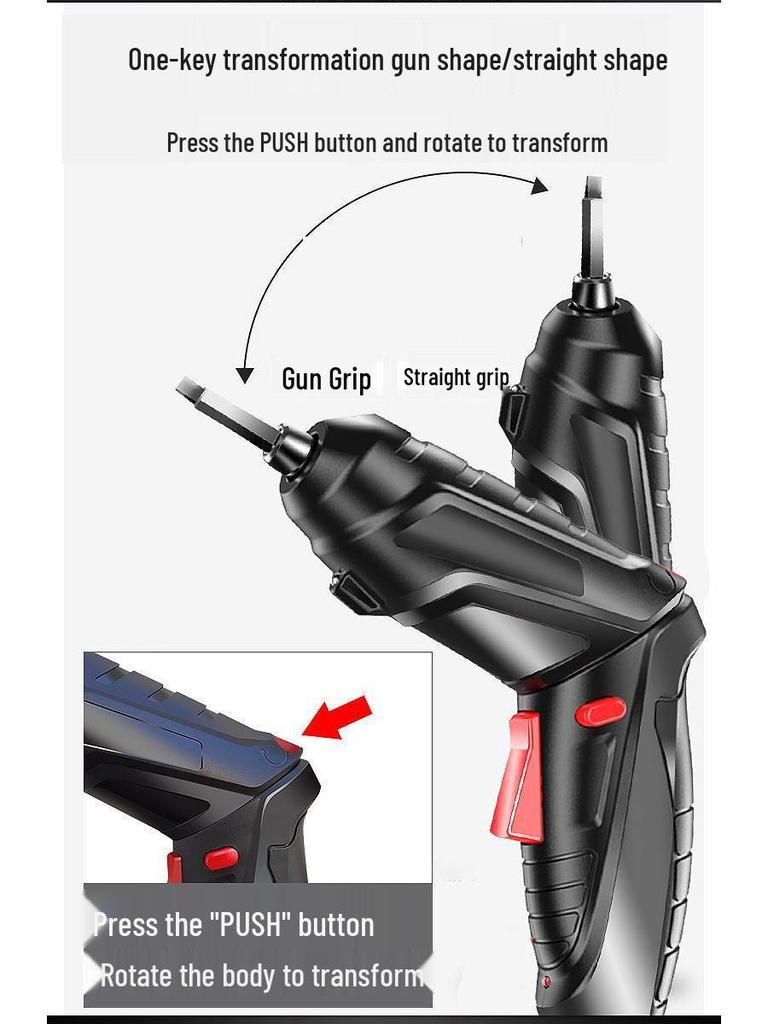 One-key transformation gun shape/straight shape

Press the PUSH button and rotate to transform

Gun Grip

Straight grip

Press the "PUSH" button

Rotate the body to transform