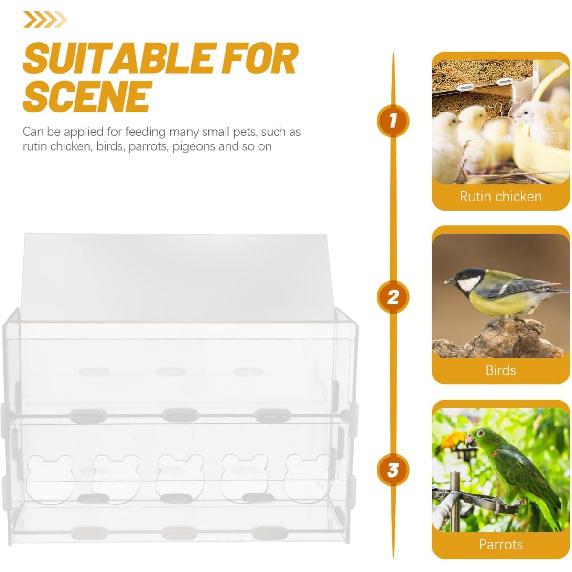 SUITABLE FOR SCENE

Can be applied for feeding many small pets, such as rutin chicken, birds, parrots, pigeons and so on

1

Rutin chicken

2

Birds

3

Parrots