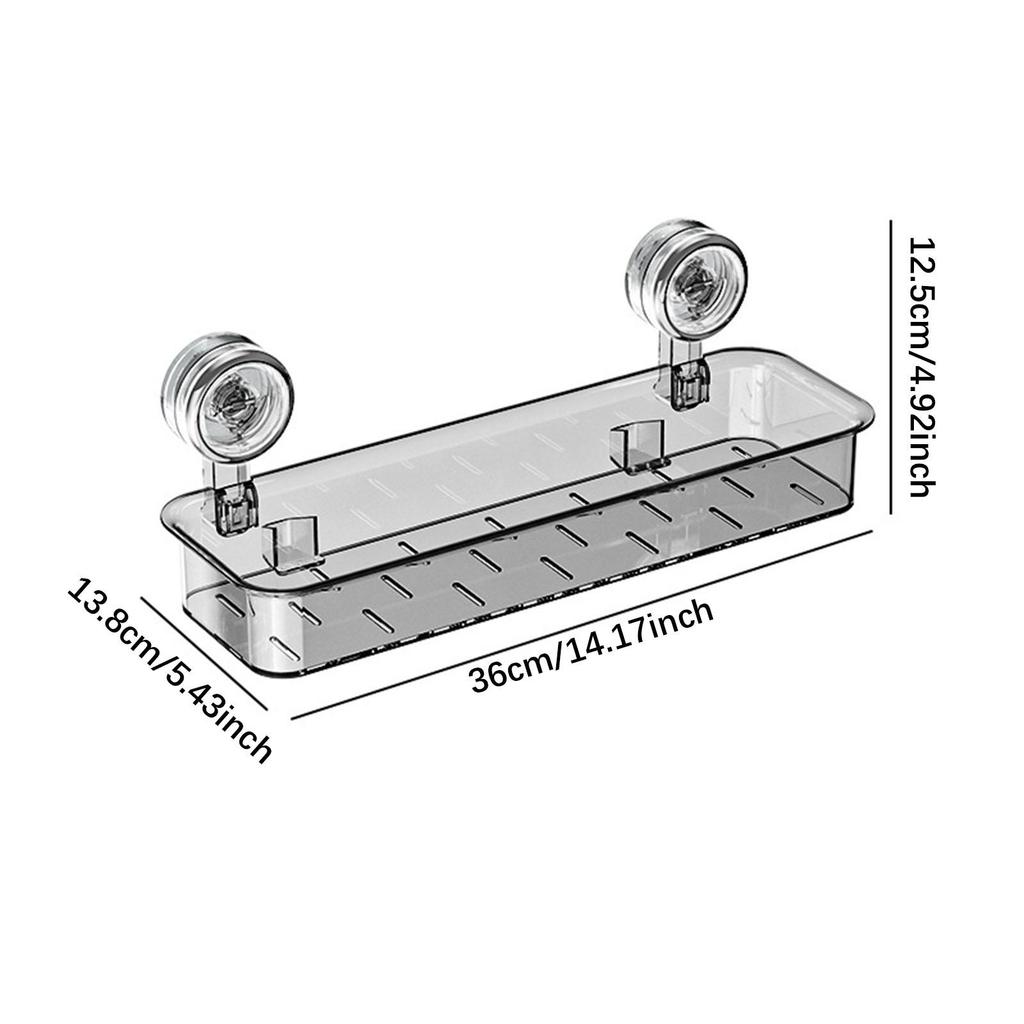 12.5cm/4.92inch

13.8cm/5.43inch

36cm/14.17inch