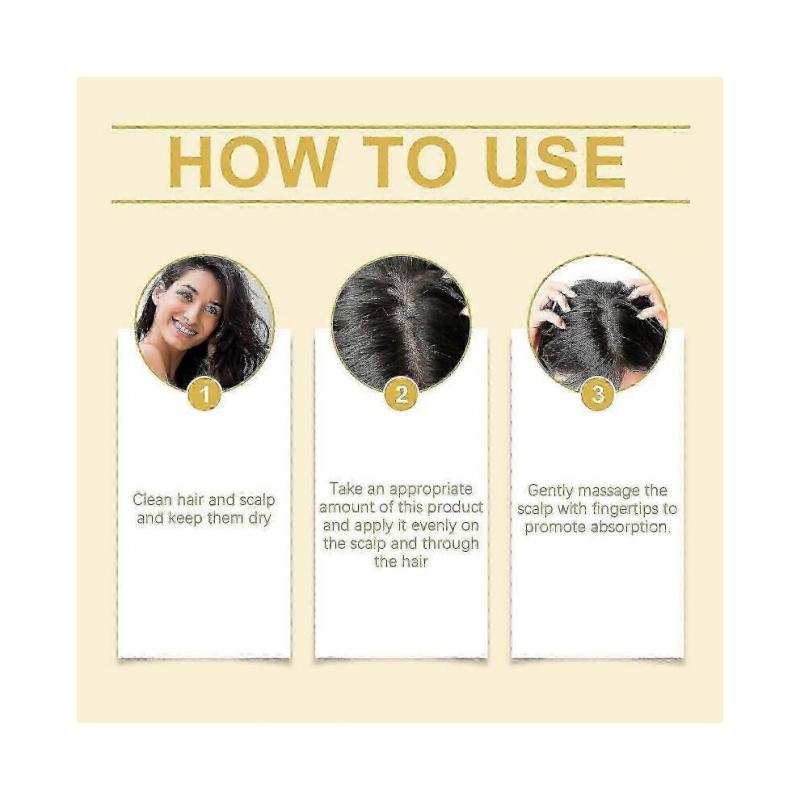 HOW TO USE

1

Clean hair and scalp and keep them dry

2

Take an appropriate amount of this product and apply it evenly on the scalp and through the hair

3

Gently massage the scalp with fingertips to promote absorption.