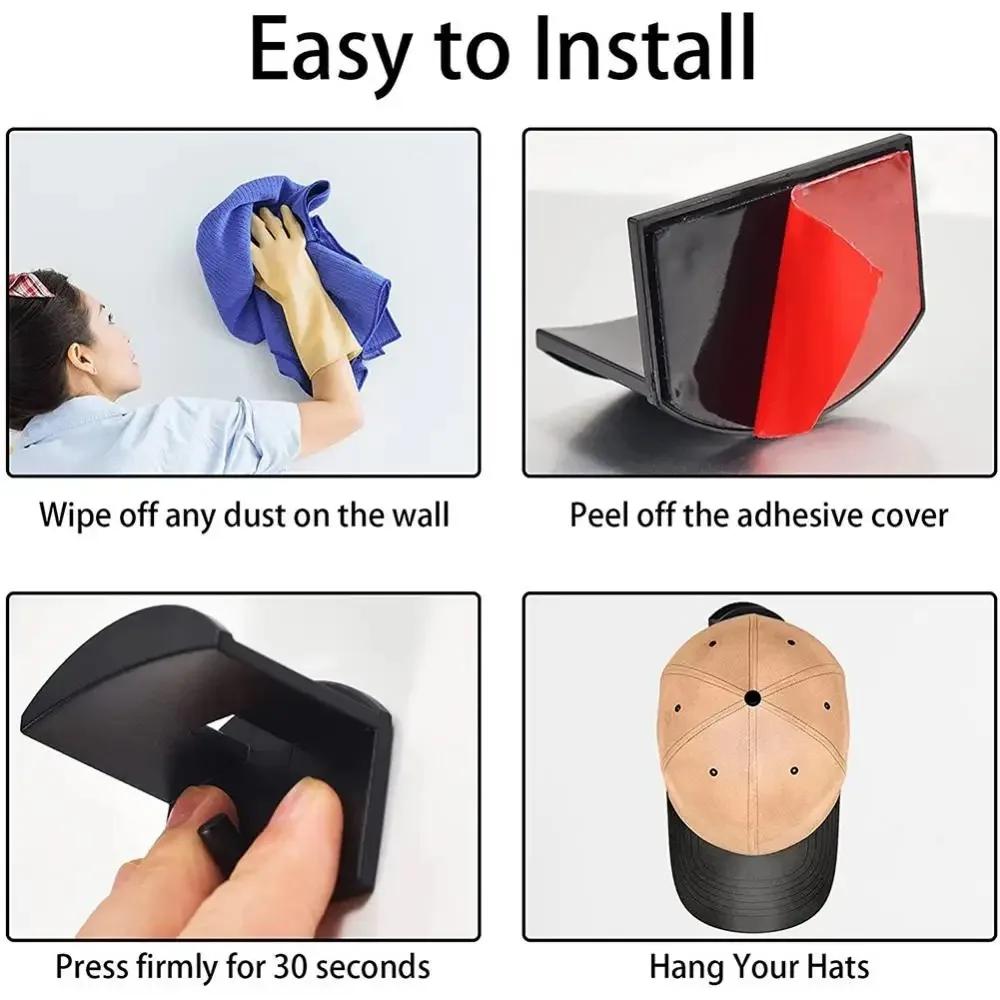 Easy to Install

Wipe off any dust on the wall

Peel off the adhesive cover

Press firmly for 30 seconds

Hang Your Hats