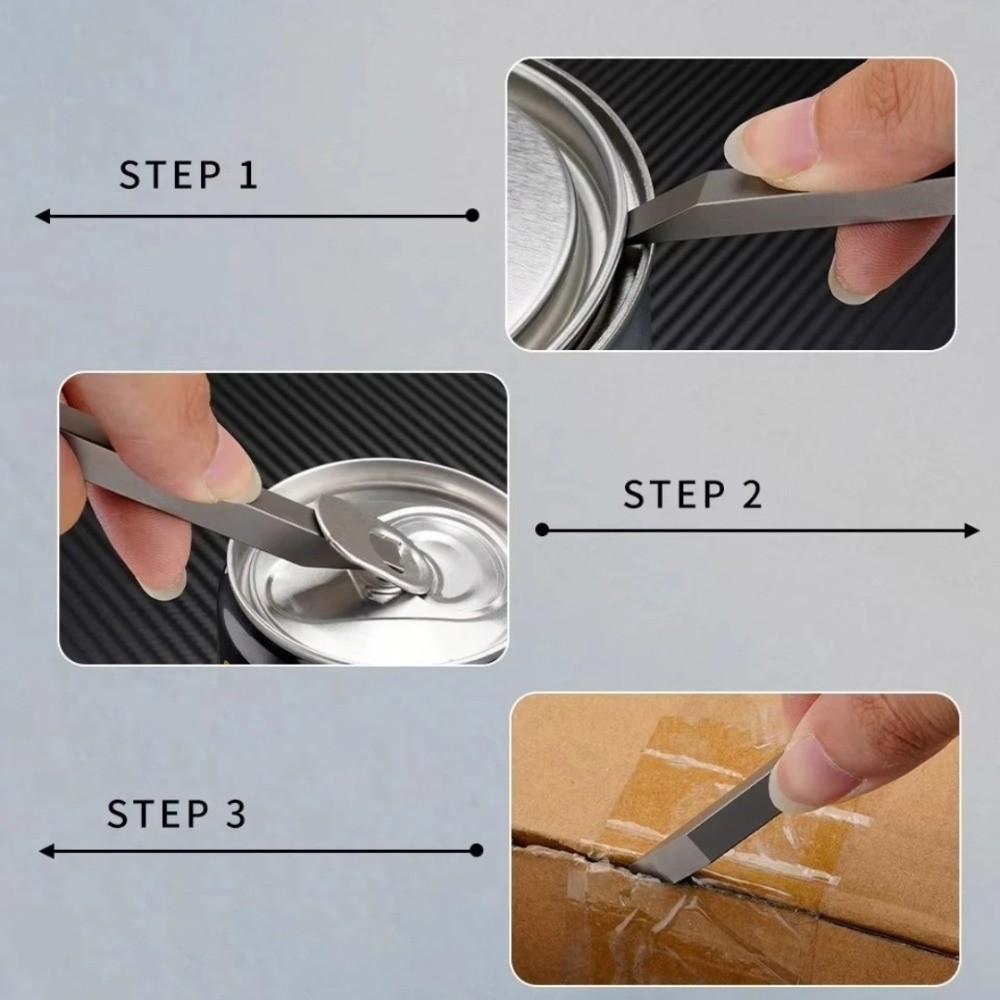 STEP 1

STEP 2

STEP 3