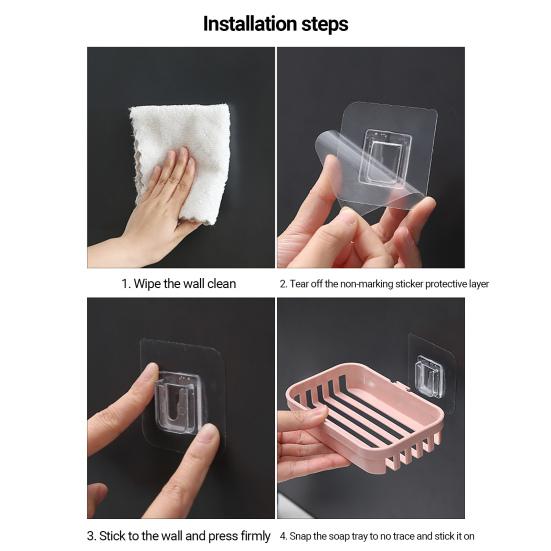 Installation steps

1. Wipe the wall clean

2. Tear off the non-marking sticker protective layer

3. Stick to the wall and press firmly

4. Snap the soap tray to no trace and stick it on