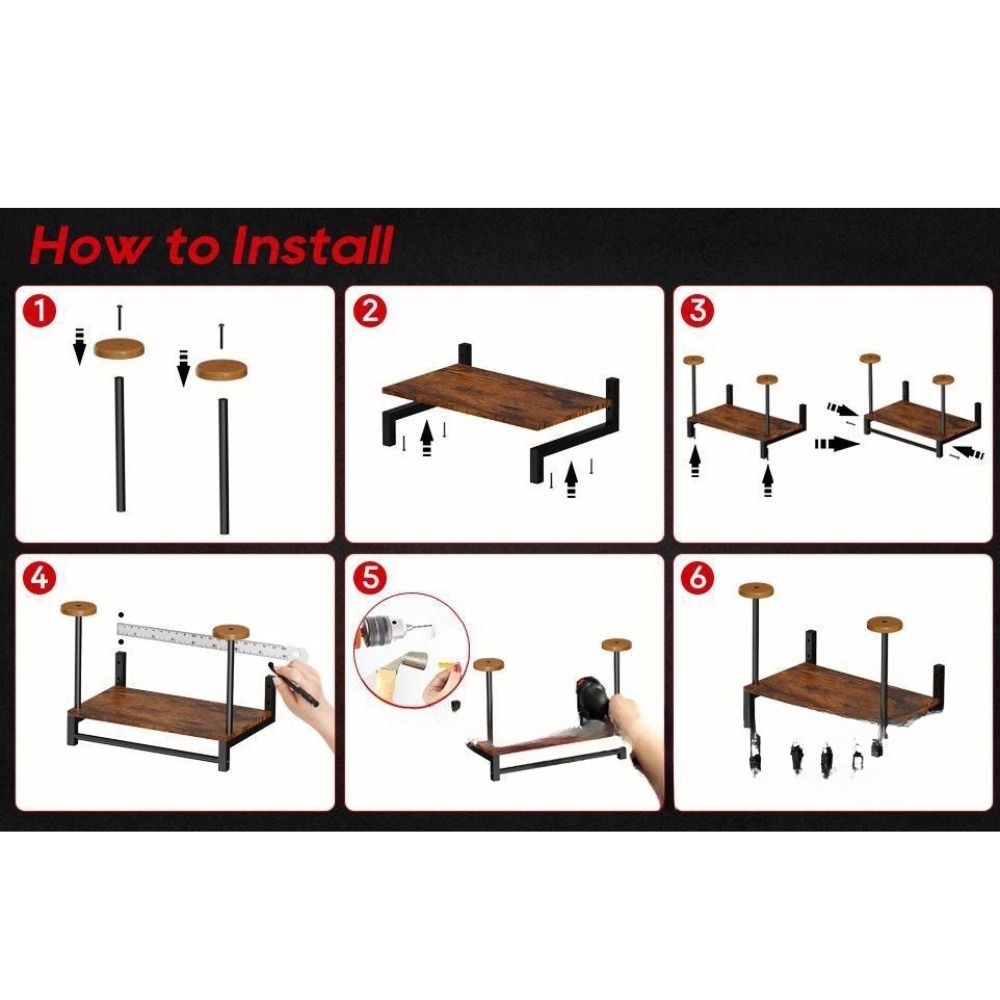 How to Install

1

2

3

4

5

6