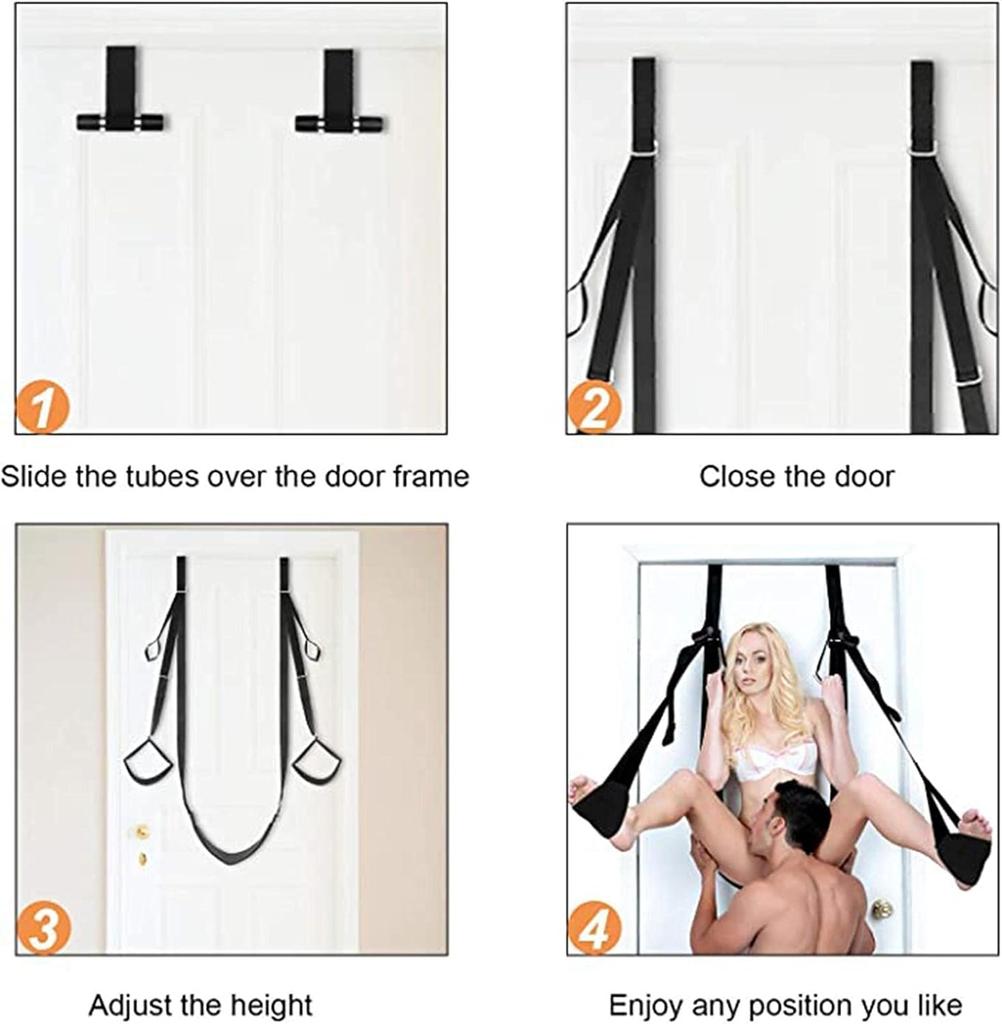 1

Slide the tubes over the door frame

2

Close the door

3

Adjust the height

4

Enjoy any position you like