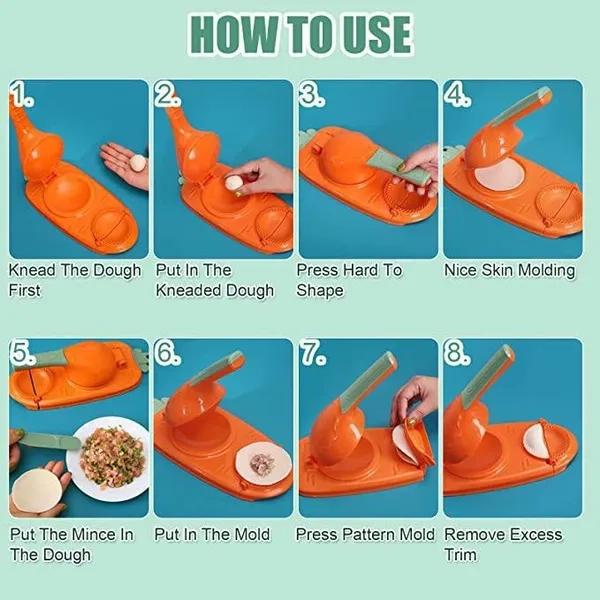 HOW TO USE

1.

Knead The Dough First

2.

Put In The Kneaded Dough

3.

Press Hard To Shape

4.

Nice Skin Molding

5.

Put The Mince In The Dough

6.

Put In The Mold

7.

Press Pattern Mold

8.

Remove Excess Trim