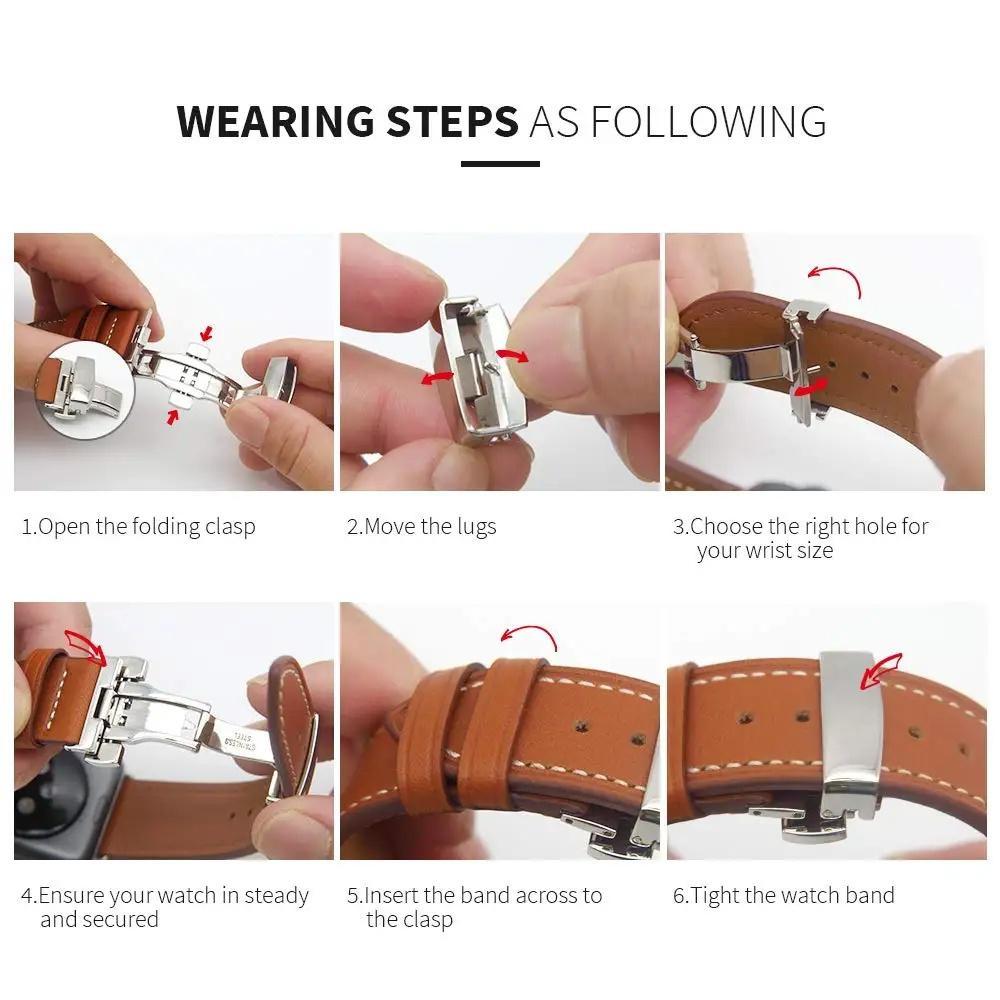 WEARING STEPS AS FOLLOWING

1.Open the folding clasp

2.Move the lugs

3.Choose the right hole for your wrist size

STAINLESS STEEL

4.Ensure your watch in steady and secured

5.Insert the band across to the clasp

6.Tight the watch band