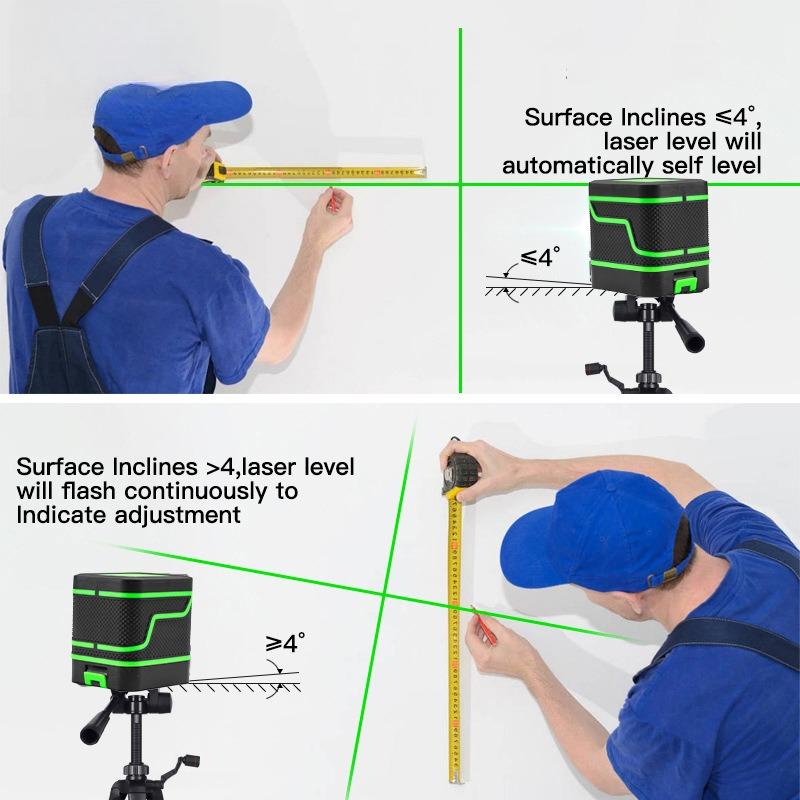 Surface Inclines ≤4°, laser level will automatically self level

≤4°

Surface Inclines >4,laser level will flash continuously to Indicate adjustment

≥4°