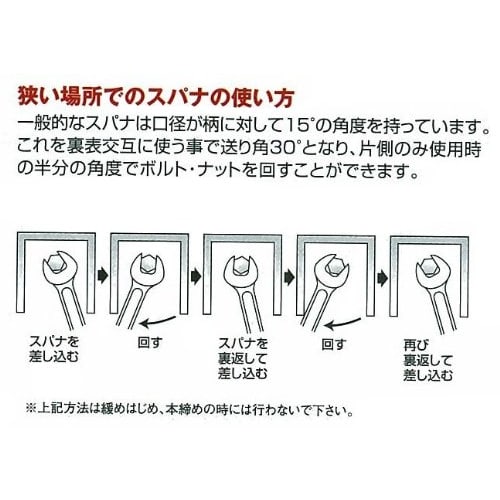 狭い場所でのスパナの使い方

一般的なスパナは口径が柄に対して15°の角度を持っています。これを裏表交互に使う事で送り角30°となり、片側のみ使用時の半分の角度でボルト・ナットを回すことができます。

スパナを差し込む

回す

スパナを裏返して差し込む

回す

再び裏返して差し込む

※上記方法は緩めはじめ、本締めの時には行わないで下さい。