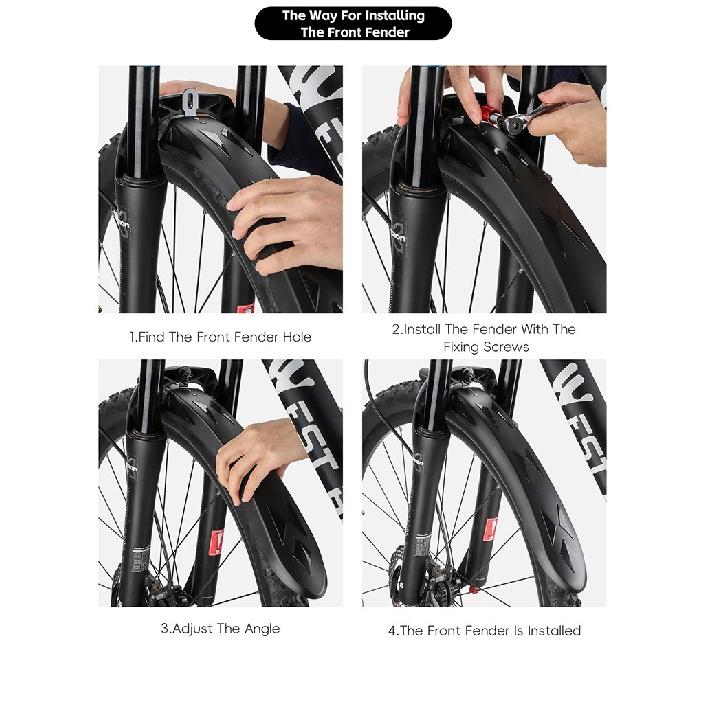 The Way For Installing The Front Fender

1.Find The Front Fender Hole

2.Install The Fender With The Fixing Screws

3.Adjust The Angle

4.The Front Fender Is Installed