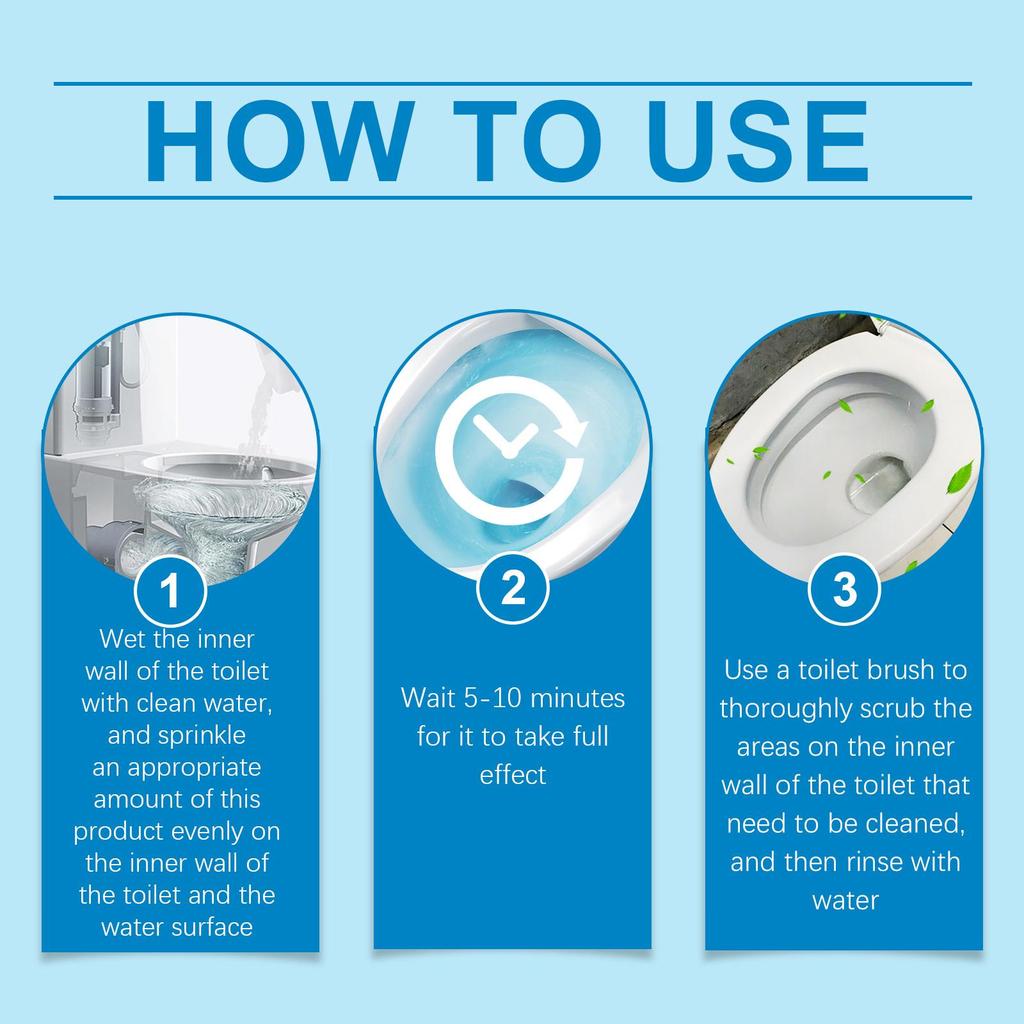 HOW TO USE

1
Wet the inner wall of the toilet with clean water, and sprinkle an appropriate amount of this product evenly on the inner wall of the toilet and the water surface

2
Wait 5-10 minutes for it to take full effect

3
Use a toilet brush to thoroughly scrub the areas on the inner wall of the toilet that need to be cleaned, and then rinse with water