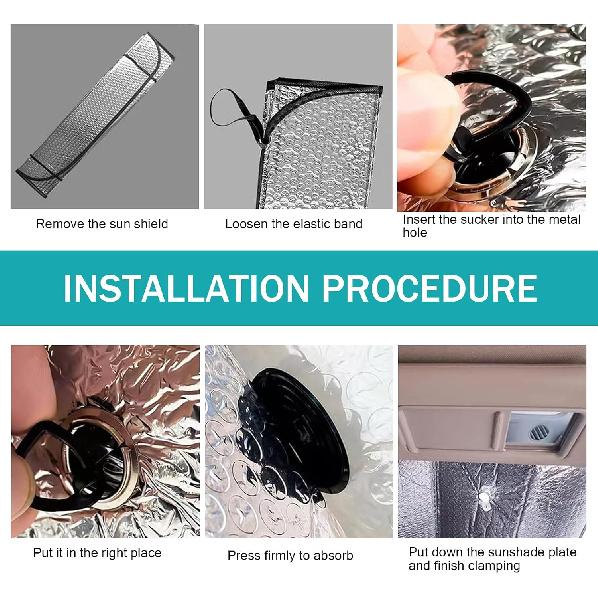 Remove the sun shield

Loosen the elastic band

Insert the sucker into the metal hole

INSTALLATION PROCEDURE

Put it in the right place

Press firmly to absorb

Put down the sunshade plate and finish clamping