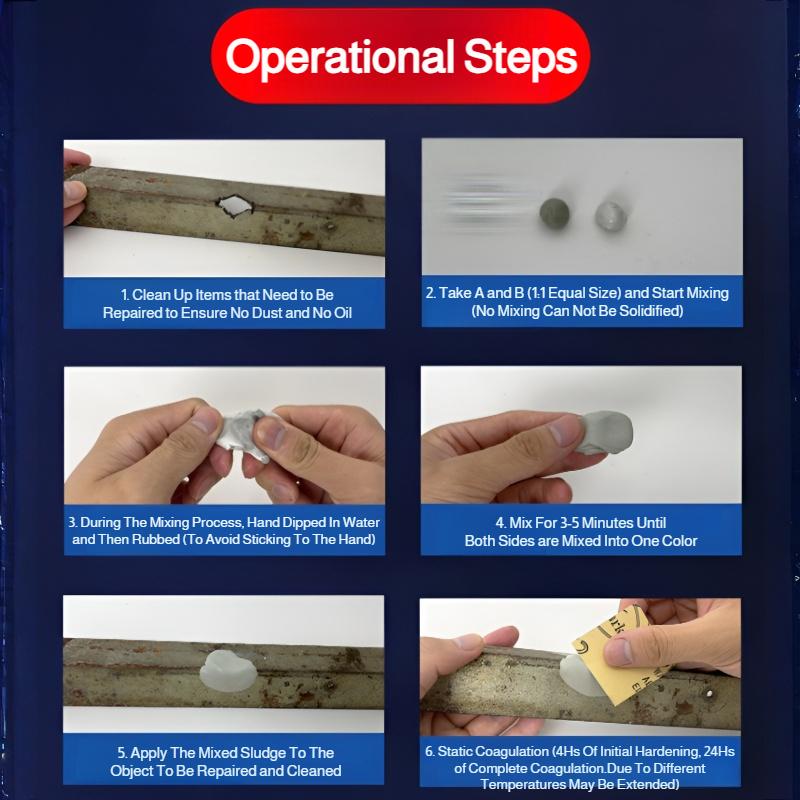 Operational Steps

1. Clean Up Items that Need to Be Repaired to Ensure No Dust and No Oil

2. Take A and B (1:1 Equal Size) and Start Mixing (No Mixing Can Not Be Solidified)

3. During The Mixing Process, Hand Dipped In Water and Then Rubbed (To Avoid Sticking To The Hand)

4. Mix For 3-5 Minutes Until Both Sides are Mixed Into One Color

5. Apply The Mixed Sludge To The Object To Be Repaired and Cleaned

6. Static Coagulation (4Hs Of Initial Hardening, 24Hs of Complete Coagulation.Due To Different Temperatures May Be Extended)