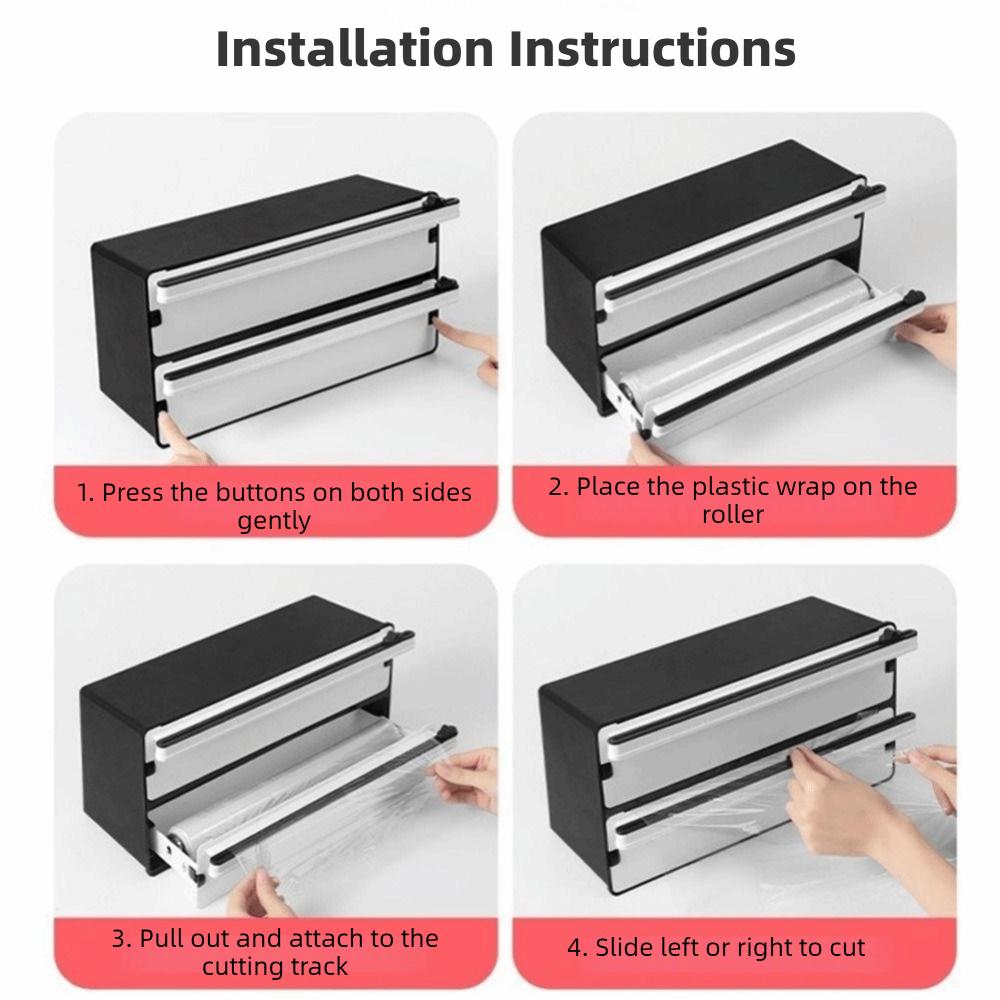 Installation Instructions

1. Press the buttons on both sides gently

2. Place the plastic wrap on the roller

3. Pull out and attach to the cutting track

4. Slide left or right to cut