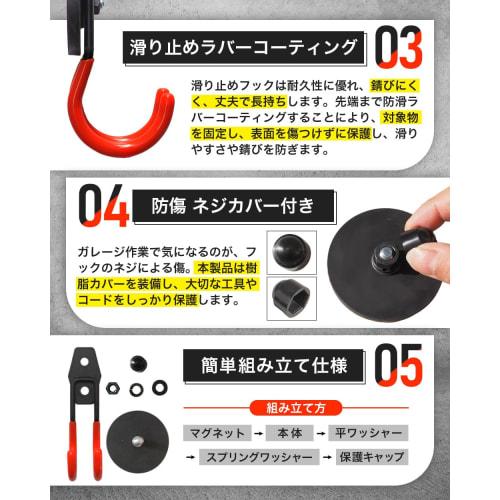 滑り止めラバーコーティング

03

滑り止めフックは耐久性に優れ、錆びにくく、丈夫で長持ちします。先端まで防滑ラバーコーティングすることにより、対象物を固定し、表面を傷つけずに保護し、滑りやすさや錆びを防ぎます。

04

防傷 ネジカバー付き

ガレージ作業で気になるのが、フックのネジによる傷。本製品は樹脂カバーを装備し、大切な工具やコードをしっかり保護します。

簡単組み立て仕様

05

組み立て方

マグネット → 本体 → 平ワッシャー → スプリングワッシャー → 保護キャップ