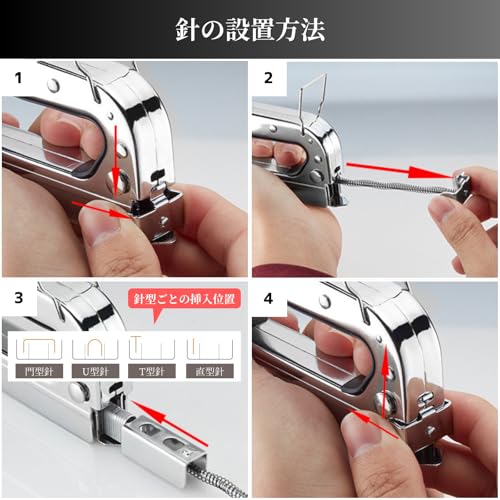 針の設置方法

1

2

3

針型ごとの挿入位置

門型針

U型針

T型針

直型針

4