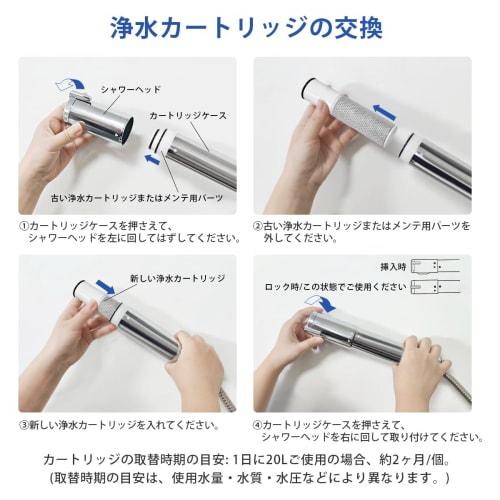 浄水カートリッジの交換

シャワーヘッド

カートリッジケース

古い浄水カートリッジまたはメンテ用パーツ

①カートリッジケースを押さえて、シャワーヘッドを左に回してはずしてください。

②古い浄水カートリッジまたはメンテ用パーツを外してください。

新しい浄水カートリッジ

③新しい浄水カートリッジを入れてください。

挿入時

ロック時/この状態でご使用ください

④カートリッジケースを押さえて、シャワーヘッドを右に回して取り付けてください。

カートリッジの取替時期の目安: 1日に20Lご使用の場合、約2ヶ月/個。
(取替時期の目安は、使用水量・水質・水圧などにより異なります。)