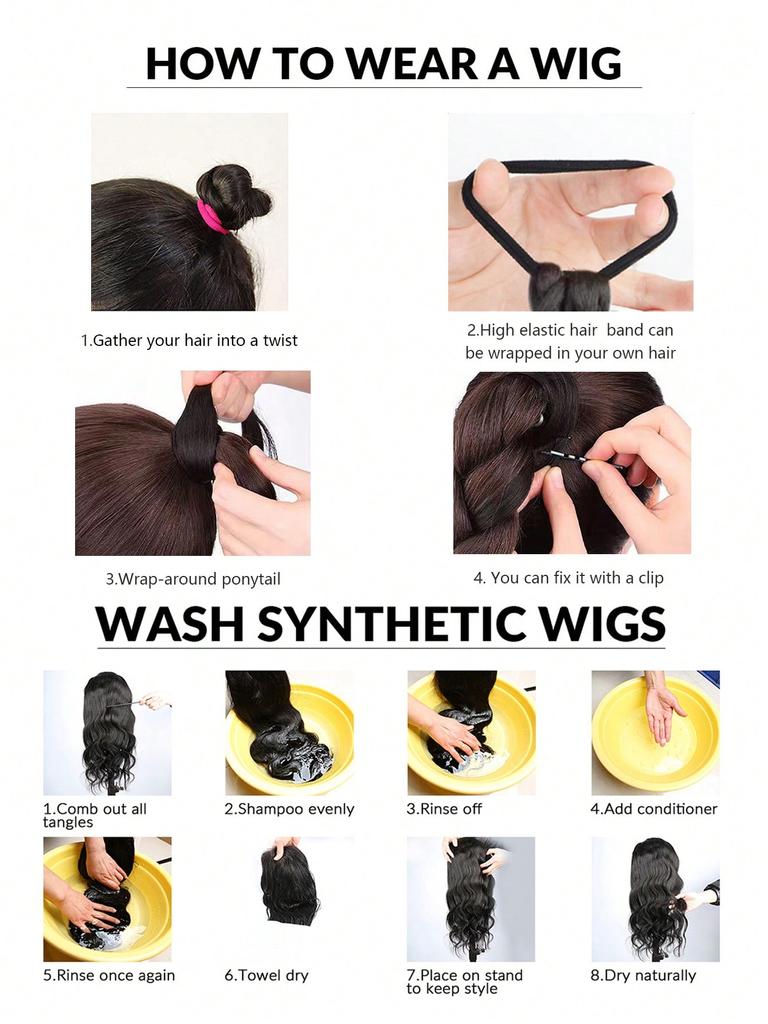 HOW TO WEAR A WIG

1.Gather your hair into a twist

2.High elastic hair band can be wrapped in your own hair

3.Wrap-around ponytail

4. You can fix it with a clip

WASH SYNTHETIC WIGS

1.Comb out all tangles

2.Shampoo evenly

3.Rinse off

4.Add conditioner

5.Rinse once again

6.Towel dry

7.Place on stand to keep style

8.Dry naturally