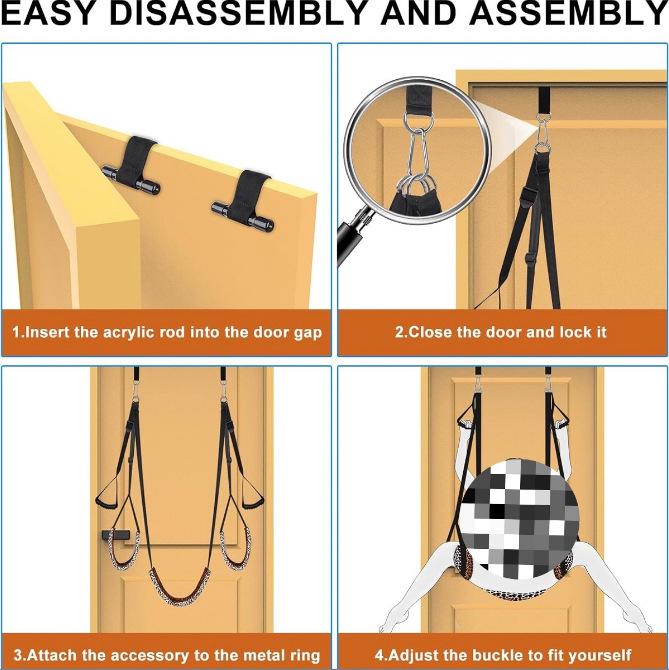 EASY DISASSEMBLY AND ASSEMBLY

1.Insert the acrylic rod into the door gap

2.Close the door and lock it

3.Attach the accessory to the metal ring

4.Adjust the buckle to fit yourself